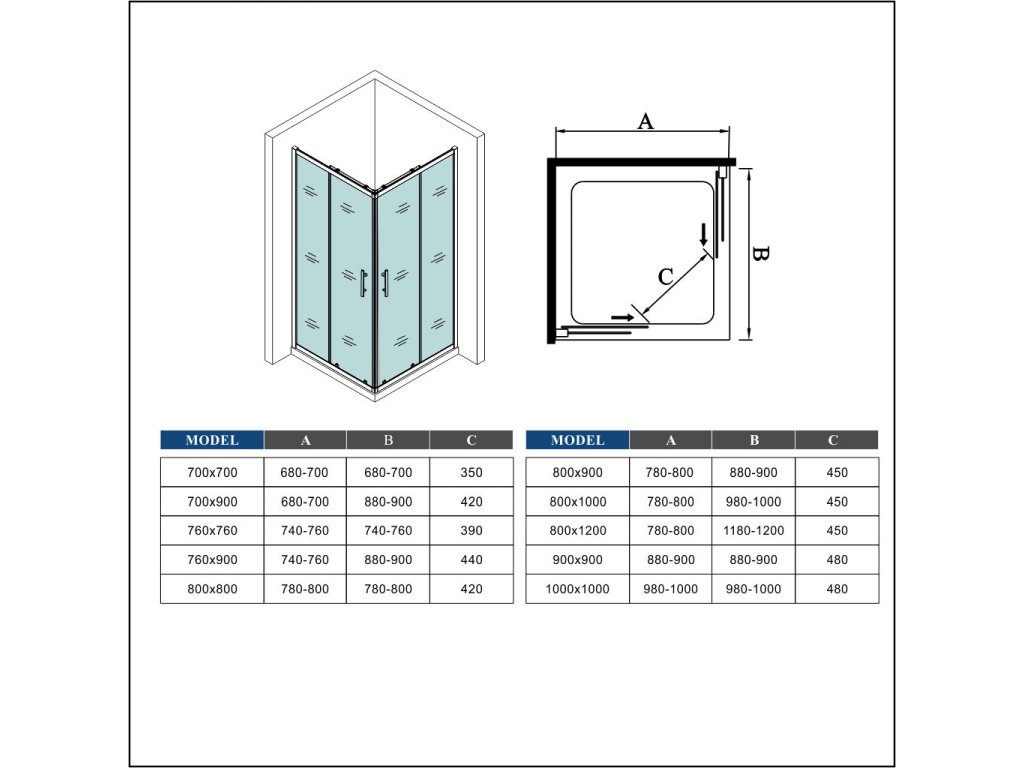 A

B

C

| MODEL | A | B | C |
|---|---|---|---|
| 700x700 | 680-700 | 680-700 | 350 |
| 700x900 | 680-700 | 880-900 | 420 |
| 760x760 | 740-760 | 740-760 | 390 |
| 760x900 | 740-760 | 880-900 | 440 |
| 800x800 | 780-800 | 780-800 | 420 |

| MODEL | A | B | C |
|---|---|---|---|
| 800x900 | 780-800 | 880-900 | 450 |
| 800x1000 | 780-800 | 980-1000 | 450 |
| 800x1200 | 780-800 | 1180-1200 | 450 |
| 900x900 | 880-900 | 880-900 | 480 |
| 1000x1000 | 980-1000 | 980-1000 | 480 |