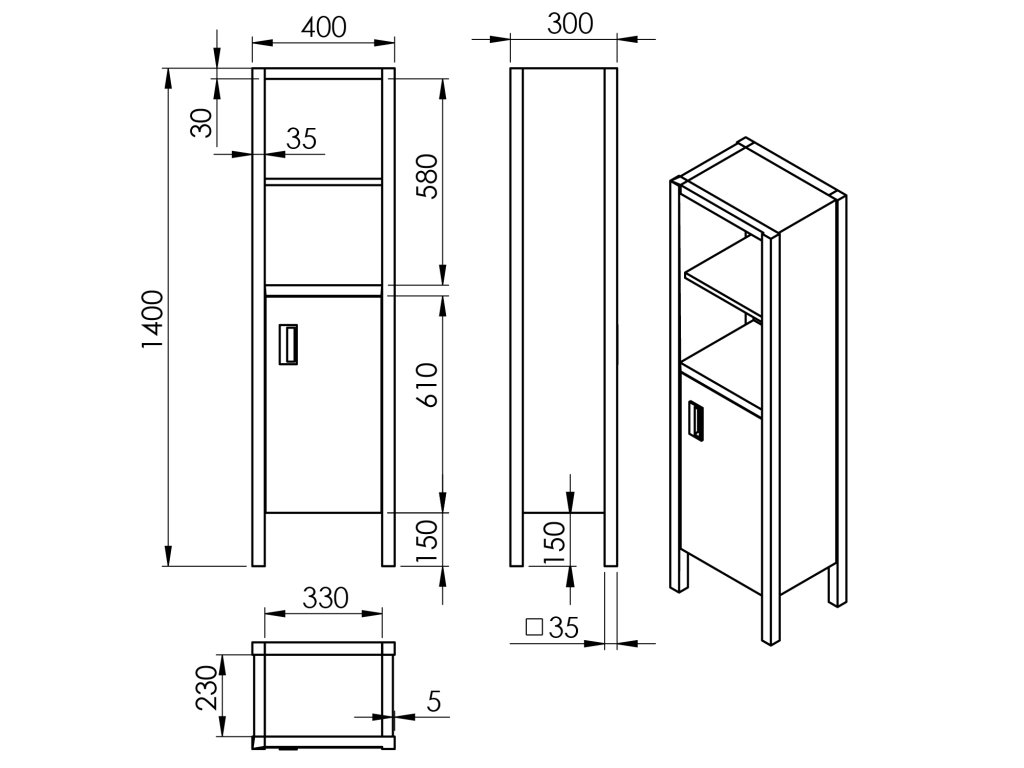 400
300
30
35
580
1400
610
150
150
□35
330
230
5