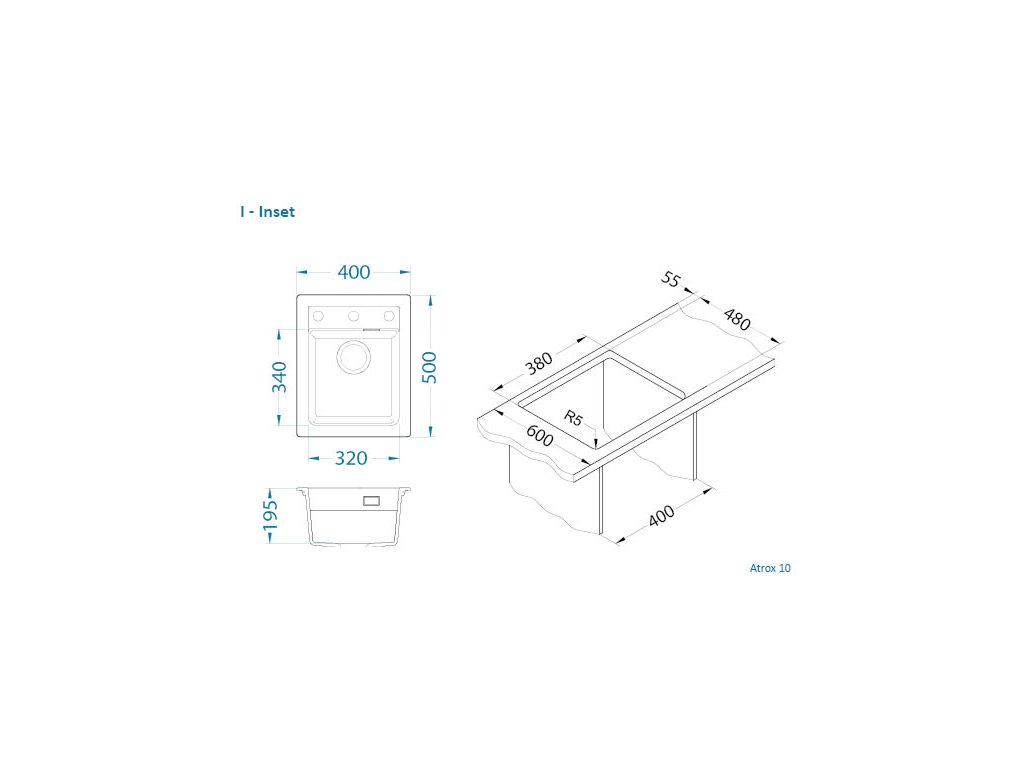 I - Inset

400

340

500

320

195

55

480

380

R5

600

400

Atrox 10