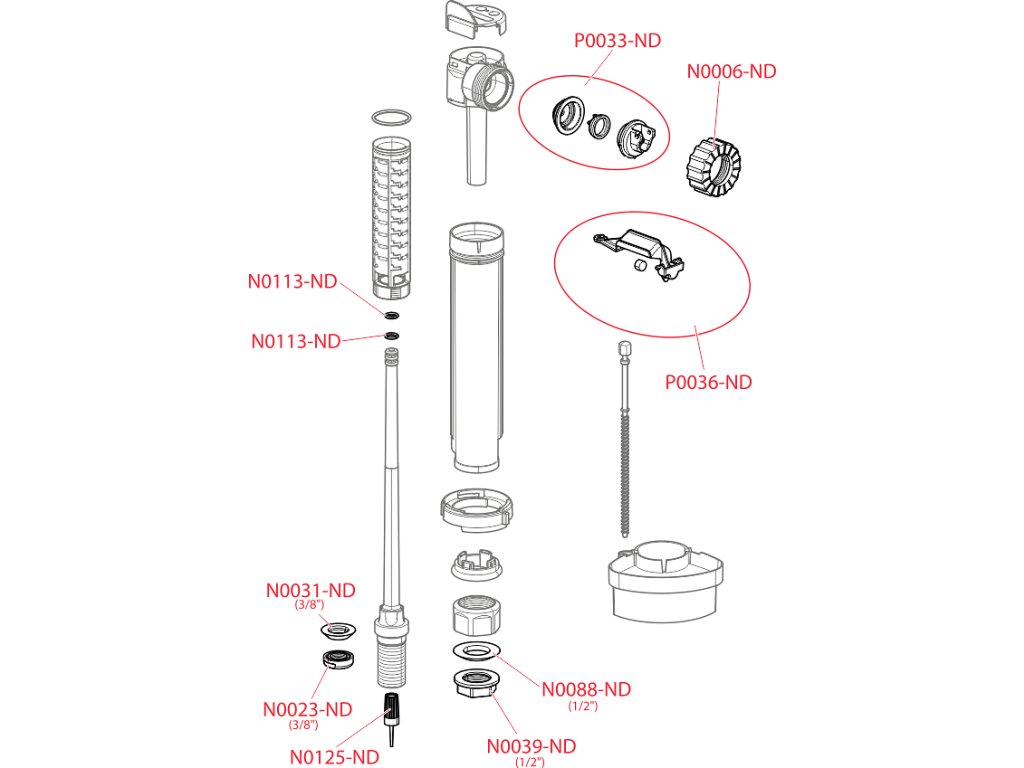 P0033-ND
N0006-ND
N0113-ND
N0113-ND
P0036-ND
N0031-ND
(3/8")
N0023-ND
(3/8")
N0125-ND
N0088-ND
(1/2")
N0039-ND
(1/2")