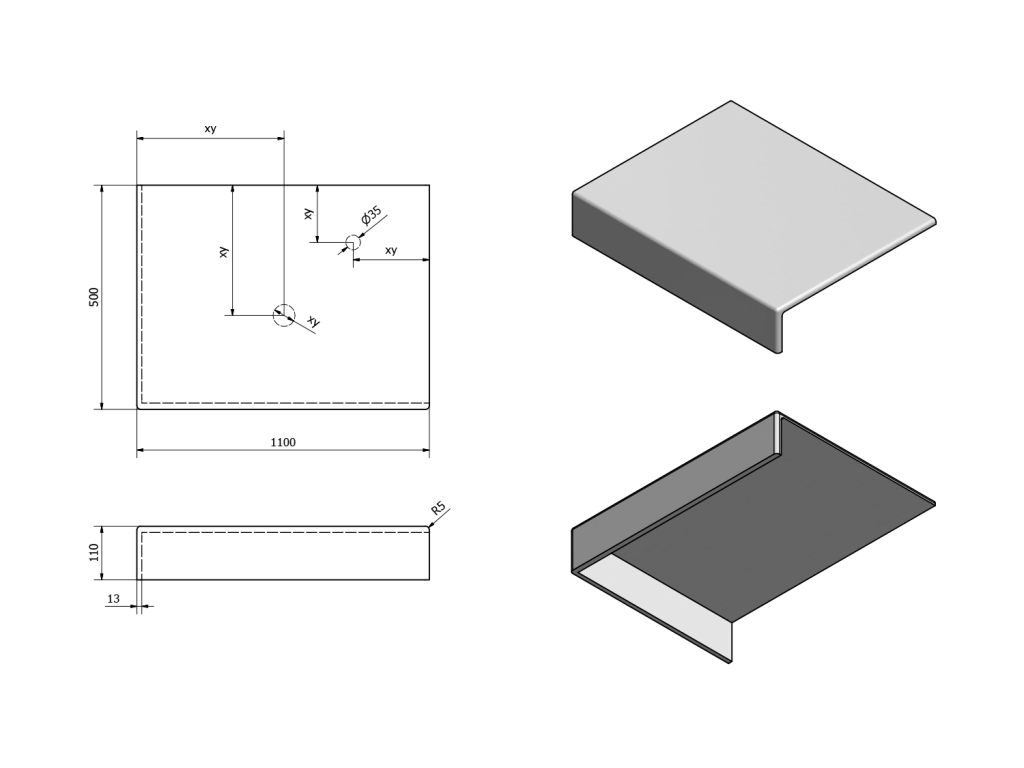 xy

xy

Ø35

xy

xy

xy

500

1100

R5

110

13