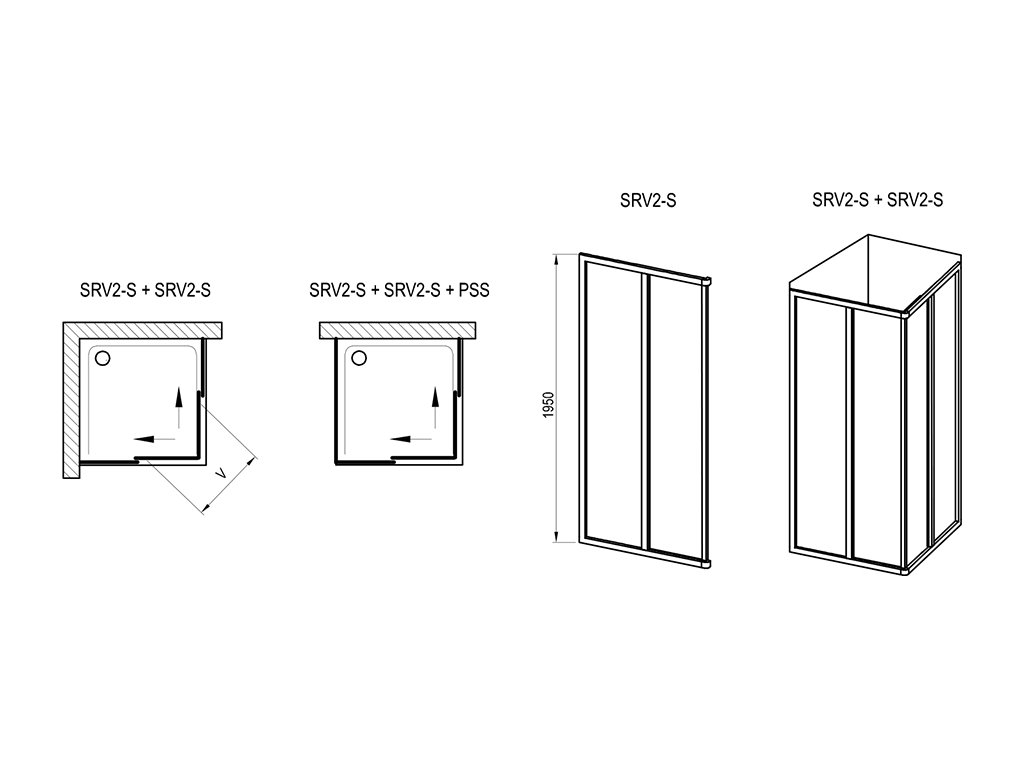 SRV2-S + SRV2-S

V

SRV2-S + SRV2-S + PSS

SRV2-S

1950

SRV2-S + SRV2-S