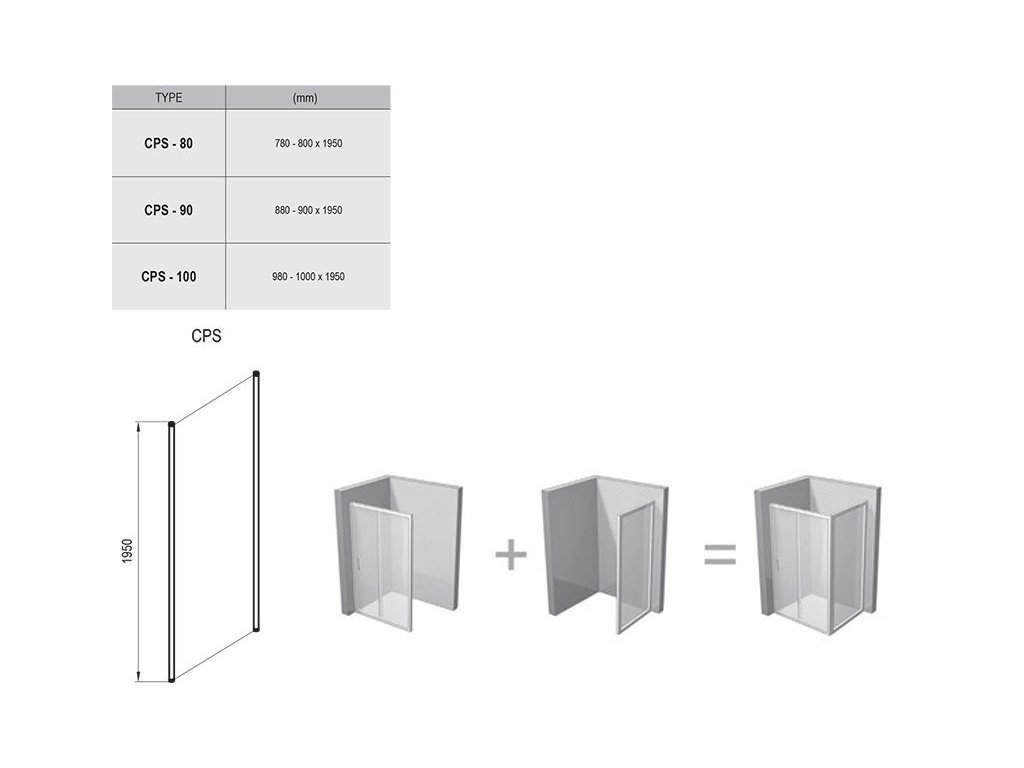 | TYPE | (mm) |
|---|---|
| CPS - 80 | 780 - 800 x 1950 |
| CPS - 90 | 880 - 900 x 1950 |
| CPS - 100 | 980 - 1000 x 1950 |

CPS

1950

+ =