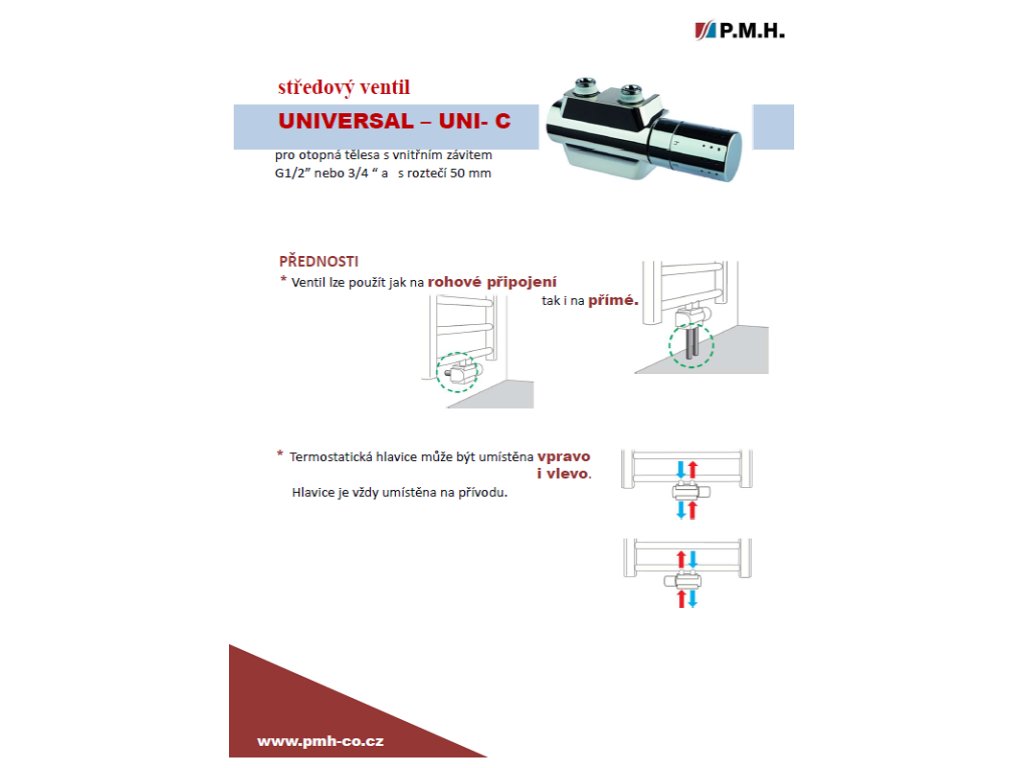 P.M.H.

středový ventil

UNIVERSAL – UNI- C

pro otopná tělesa s vnitřním závitem G1/2" nebo 3/4 " a s roztečí 50 mm

PŘEDNOSTI

* Ventil lze použít jak na rohové připojení tak i na přímé.

* Termostatická hlavice může být umístěna vpravo i vlevo.

Hlavice je vždy umístěna na přívodu.

www.pmh-co.cz