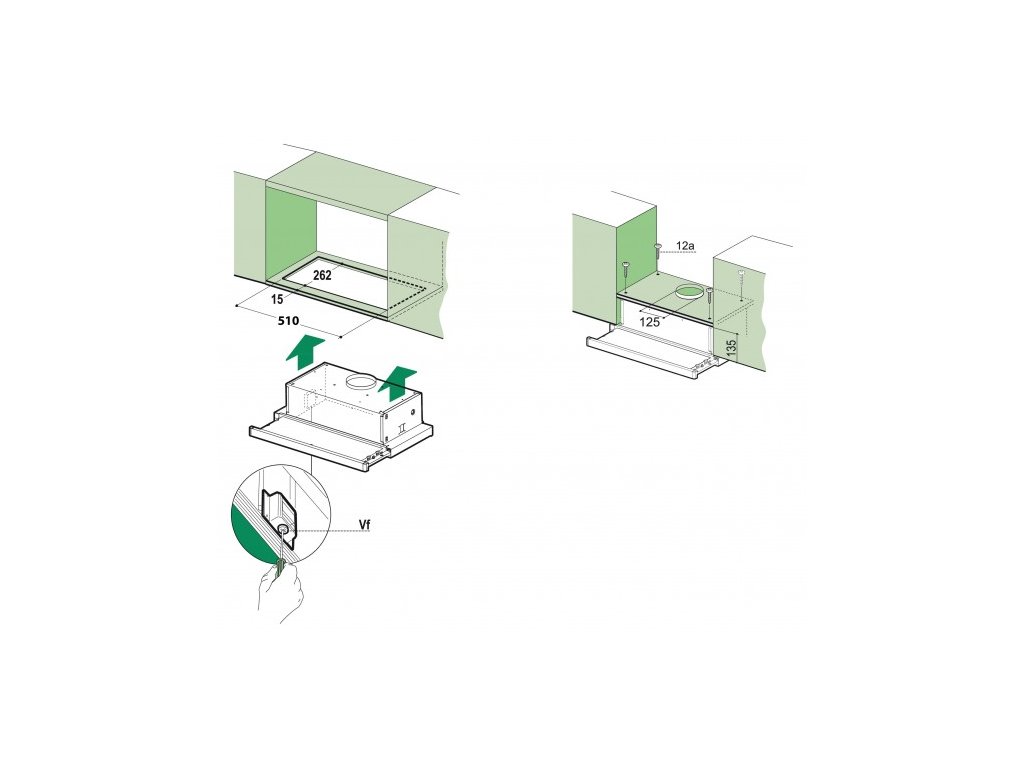 262
15
510
Vf
12a
125
135