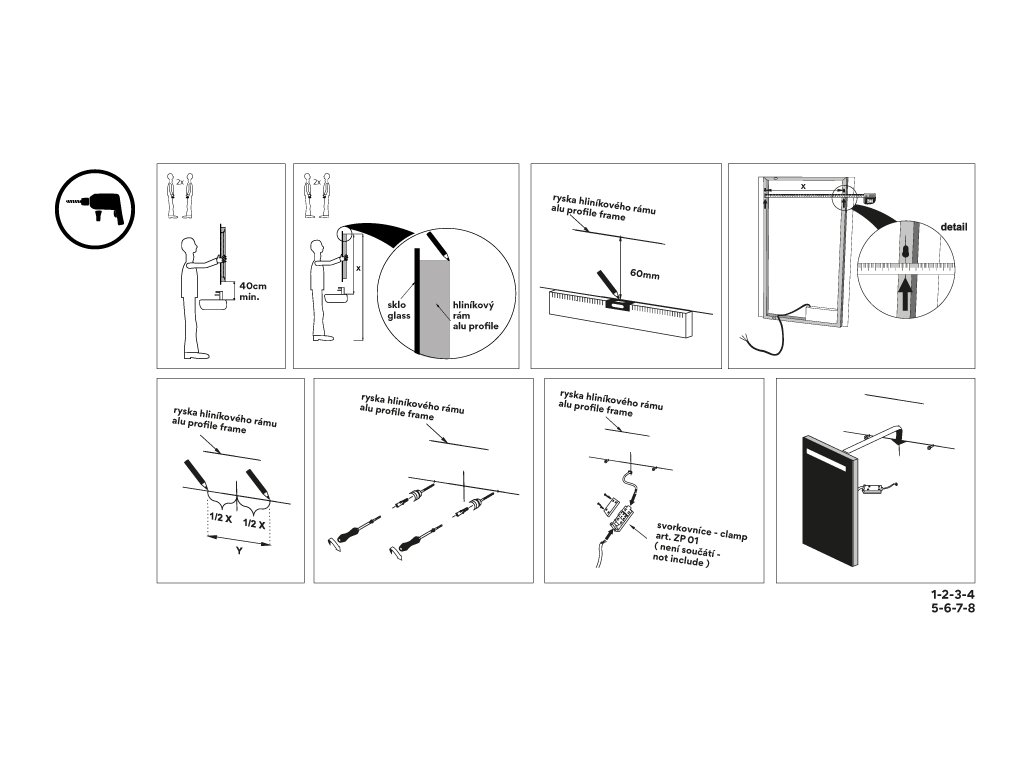 2x

40cm
min.

2x

x

sklo
glass

hliníkový
rám
alu profile

ryska hliníkového rámu
alu profile frame

60mm

x

detail

ryska hliníkového rámu
alu profile frame

1/2 X

1/2 X

Y

ryska hliníkového rámu
alu profile frame

ryska hliníkového rámu
alu profile frame

svorkovnice - clamp
art. ZP 01
( není součátí -
not include )

1-2-3-4
5-6-7-8