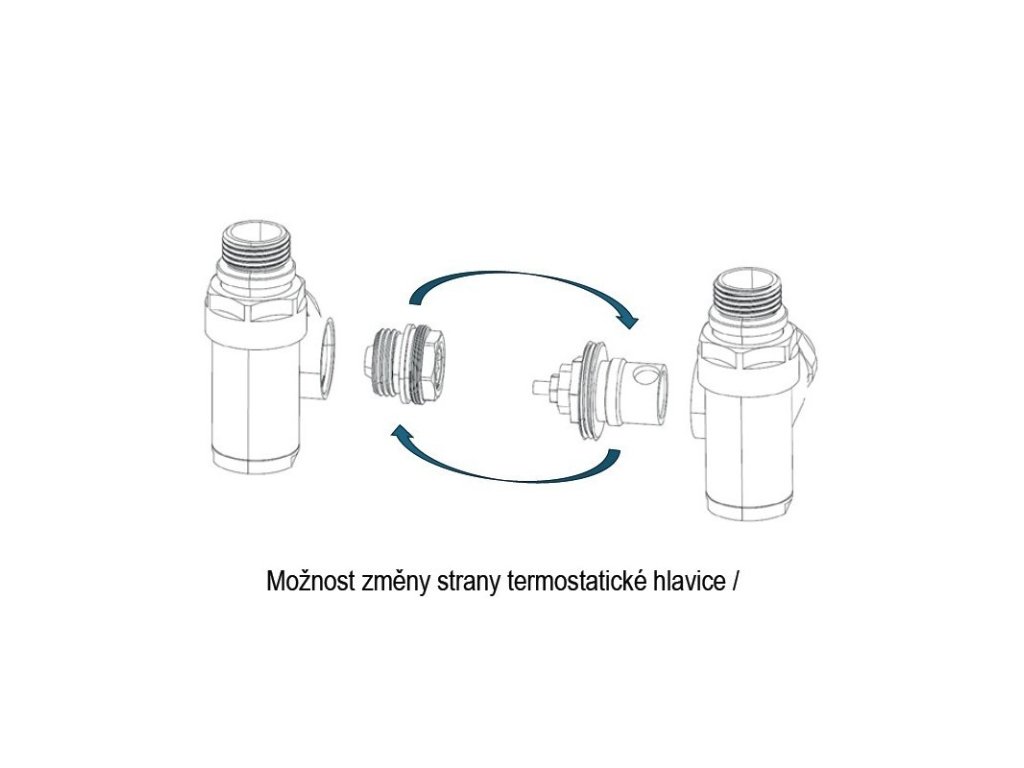 Možnost změny strany termostatické hlavice /