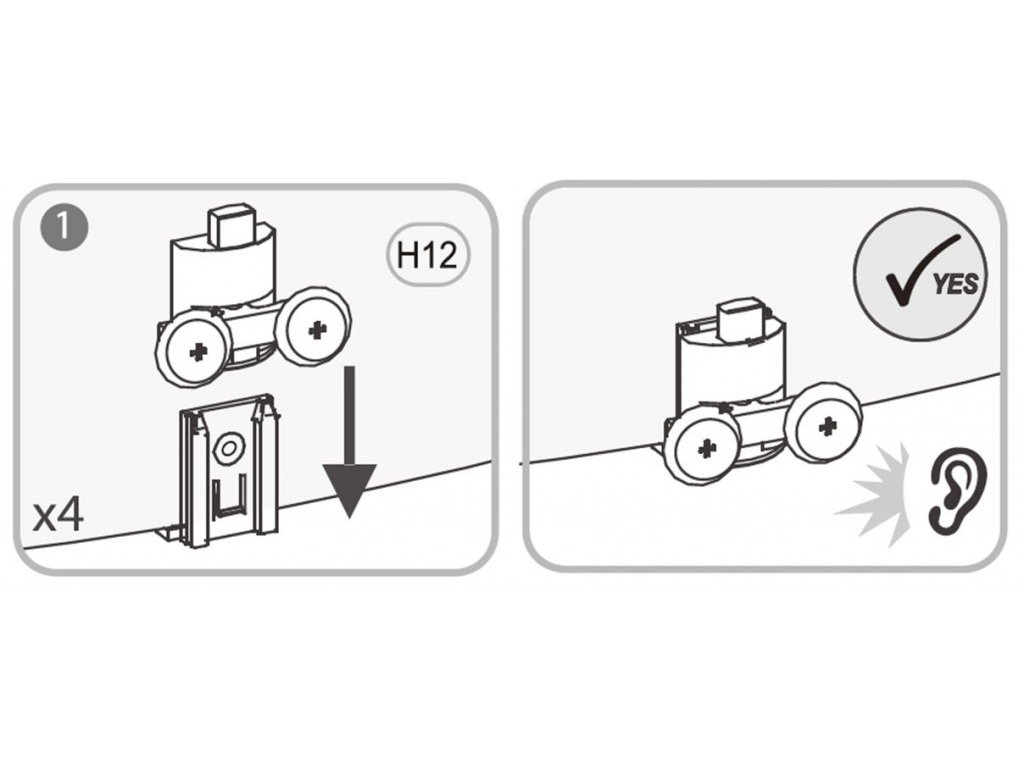 1

H12

x4

YES