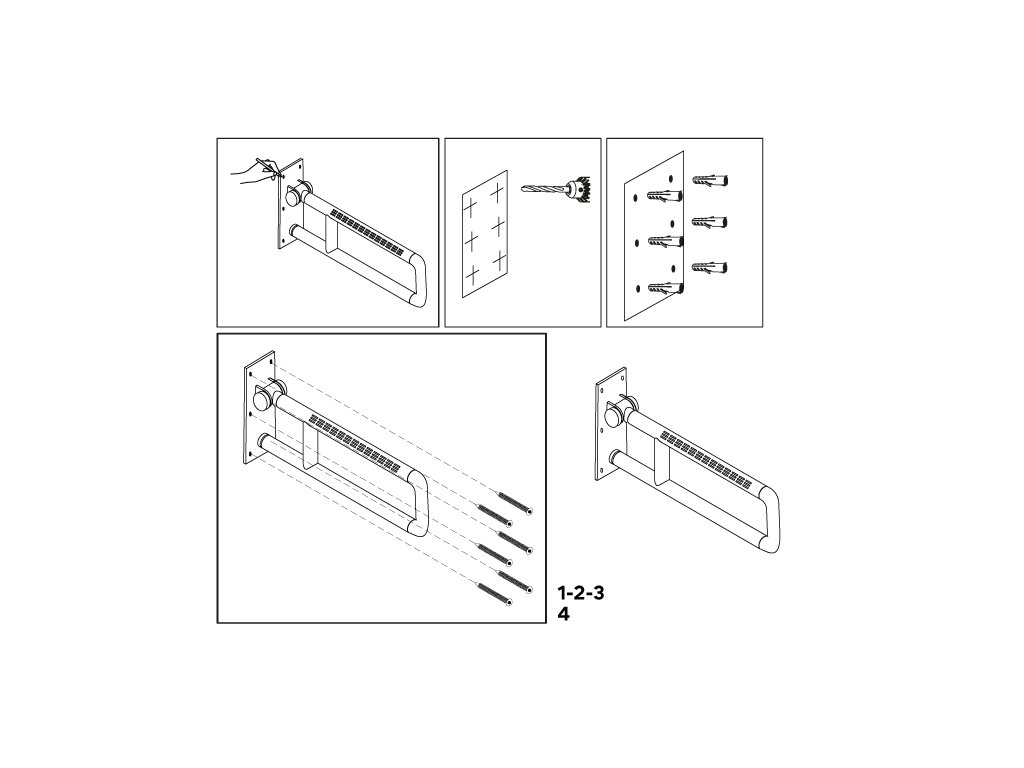 1-2-3
4