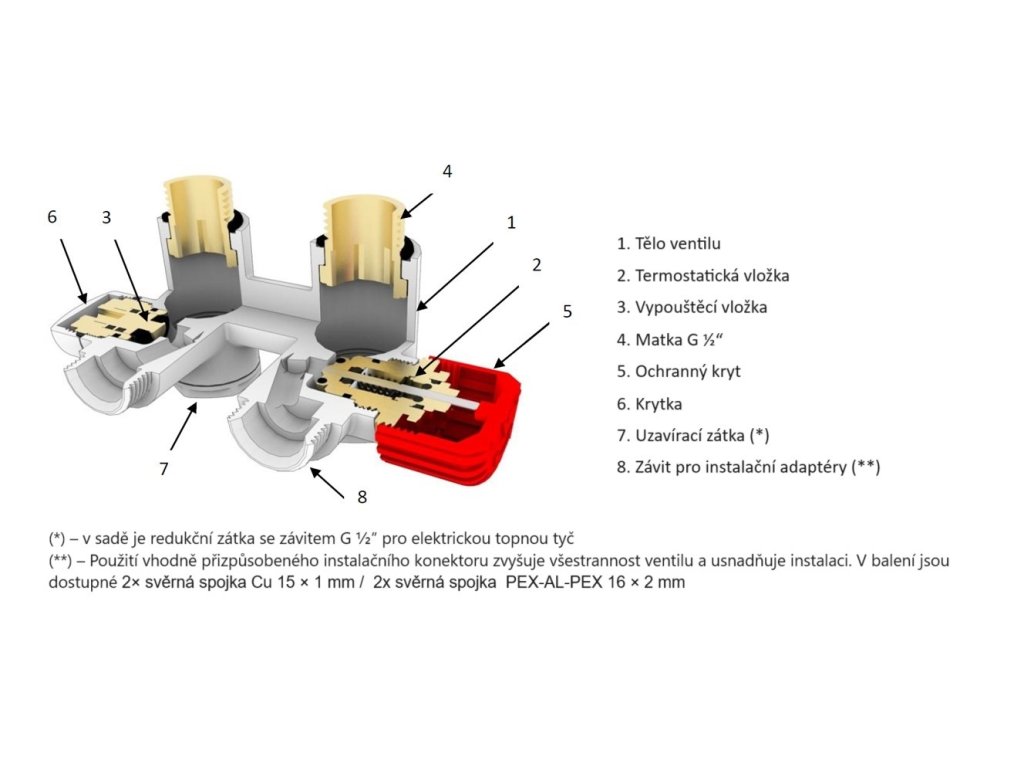 4

6

3

1

2

5

7

8

1. Tělo ventilu
2. Termostatická vložka
3. Vypouštěcí vložka
4. Matka G ½“
5. Ochranný kryt
6. Krytka
7. Uzavírací zátka (*)
8. Závit pro instalační adaptéry (**)

(*) – v sadě je redukční zátka se závitem G ½” pro elektrickou topnou tyč
(**) – Použití vhodně přizpůsobeného instalačního konektoru zvyšuje všestrannost ventilu a usnadňuje instalaci. V balení jsou dostupné 2× svěrná spojka Cu 15 × 1 mm / 2x svěrná spojka PEX-AL-PEX 16 × 2 mm