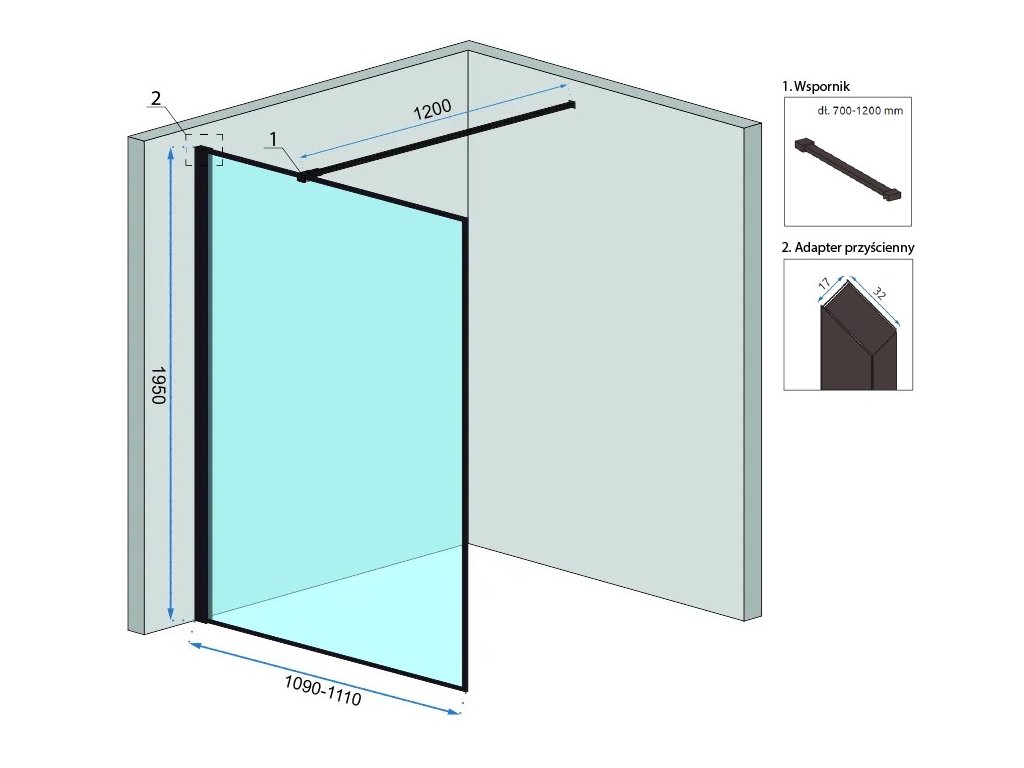 2
1
1200
1950
1090-1110

1. Wspornik
dł. 700-1200 mm

2. Adapter przyścienny
17
32