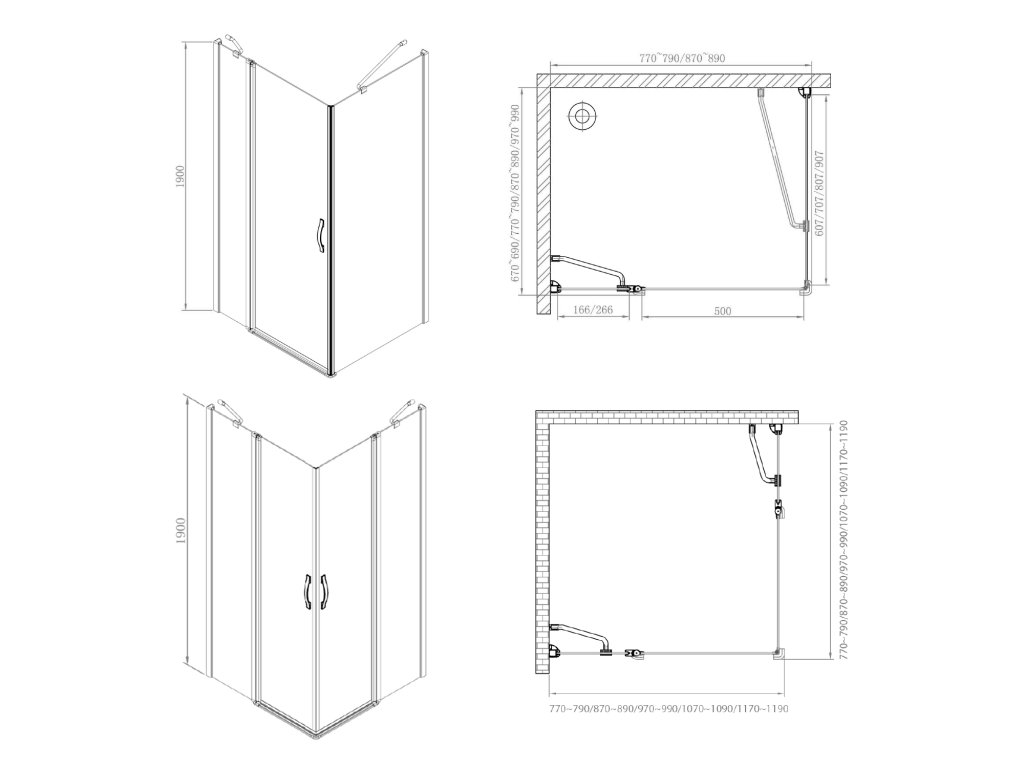 1900

770~790/870~890

670~690/770~790/870~890/970~990

607/707/807/907

166/266

500

1900

770~790/870~890/970~990/1070~1090/1170~1190

770~790/870~890/970~990/1070~1090/1170~1190