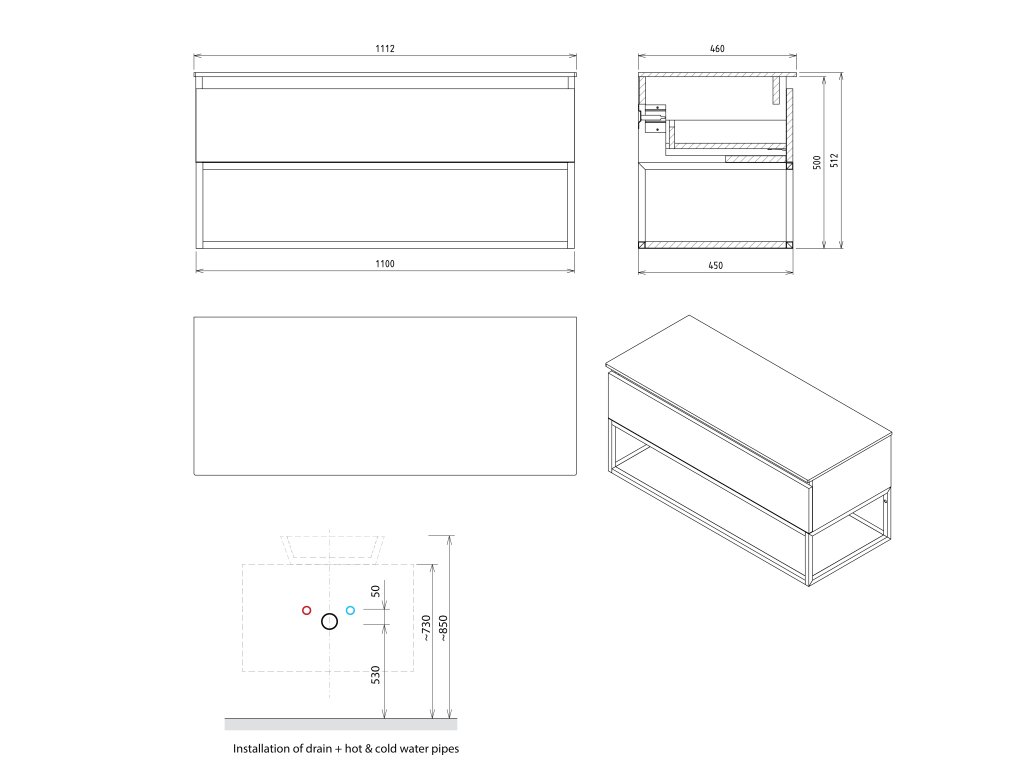 1112

1100

460

500

512

450

50

530

~730

~850

Installation of drain + hot & cold water pipes