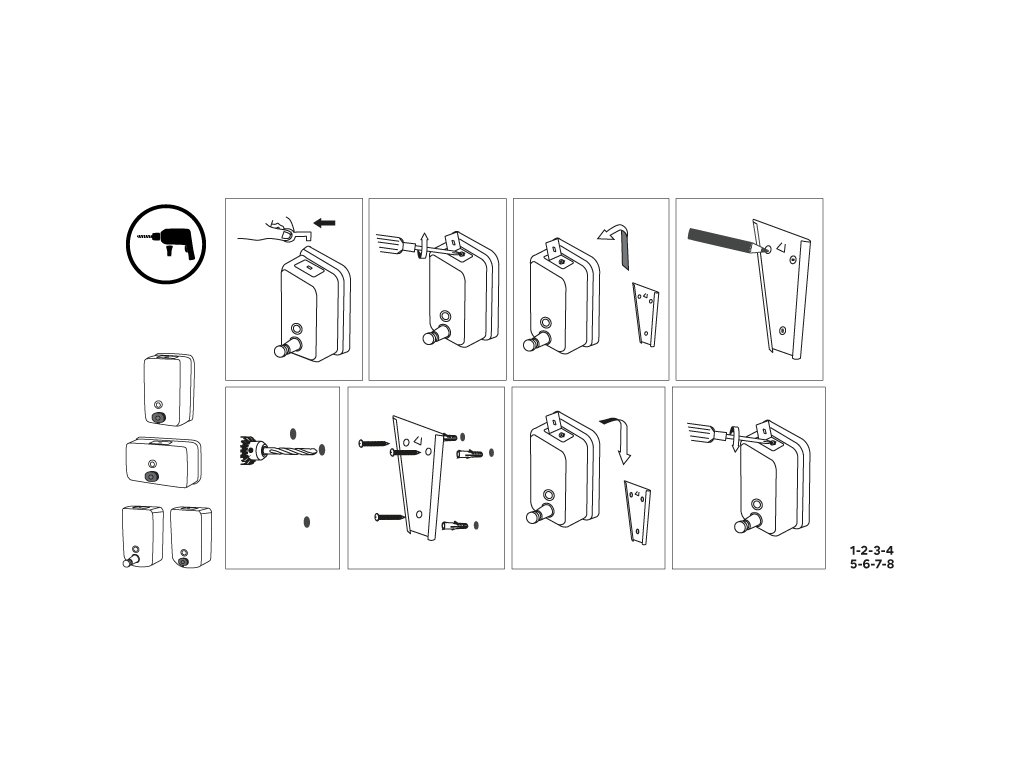 1-2-3-4
5-6-7-8