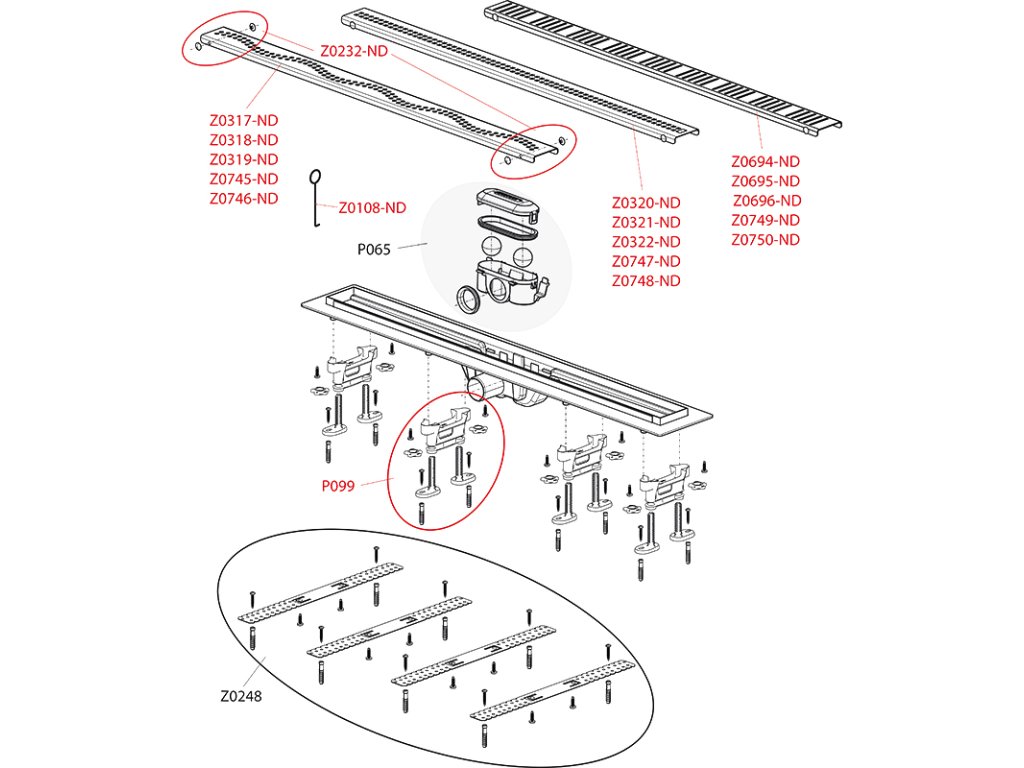 Z0232-ND

Z0317-ND
Z0318-ND
Z0319-ND
Z0745-ND
Z0746-ND

Z0108-ND

P065

Z0320-ND
Z0321-ND
Z0322-ND
Z0747-ND
Z0748-ND

Z0694-ND
Z0695-ND
Z0696-ND
Z0749-ND
Z0750-ND

P099

Z0248