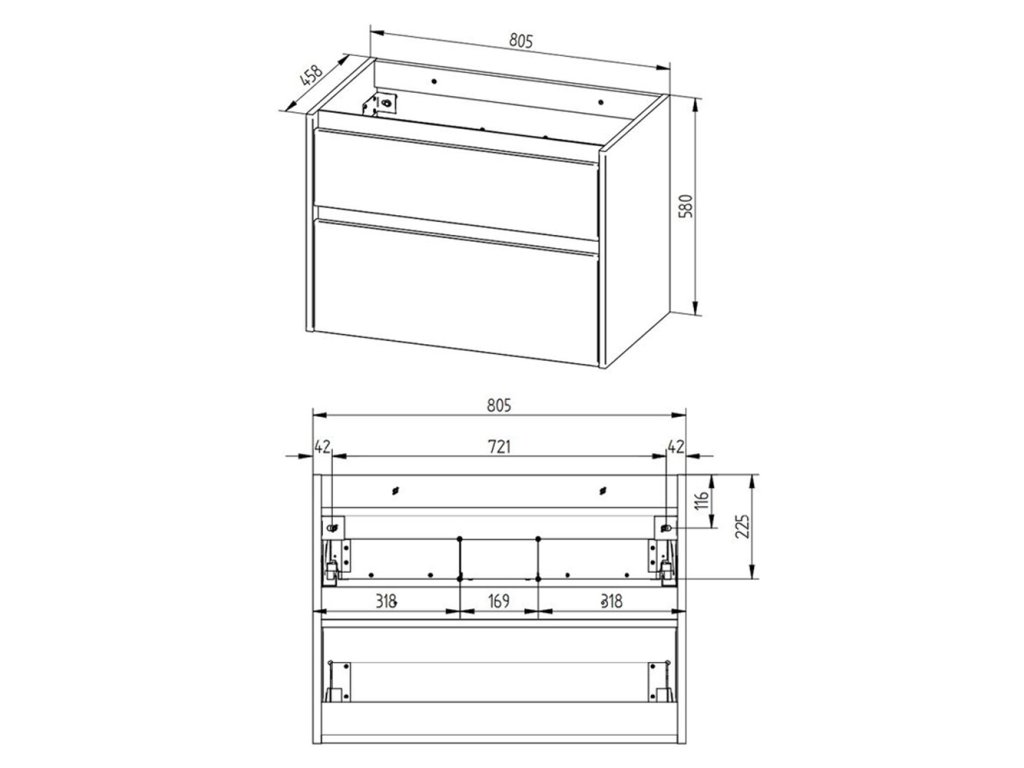 805
458
580
805
42
721
42
116
225
318
169
318