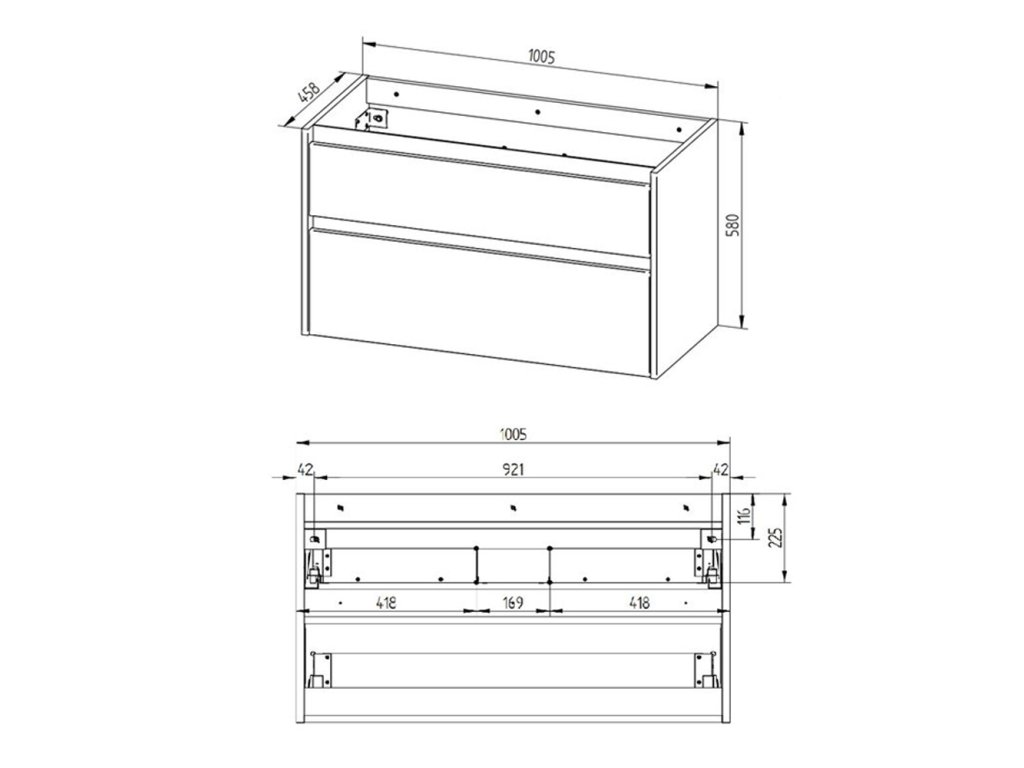 1005
458
580
1005
42
921
42
116
225
418
169
418