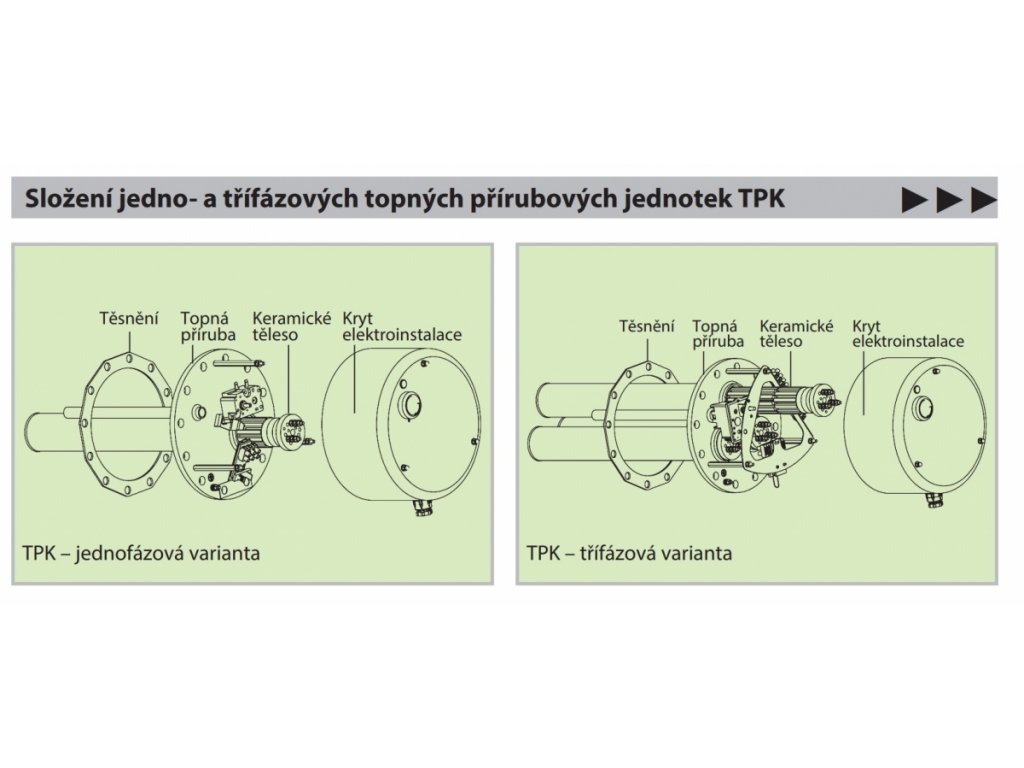 Složení jedno- a třífázových topných přírubových jednotek TPK

Těsnění
Topná příruba
Keramické těleso
Kryt elektroinstalace

TPK – jednofázová varianta

Těsnění
Topná příruba
Keramické těleso
Kryt elektroinstalace

TPK – třífázová varianta