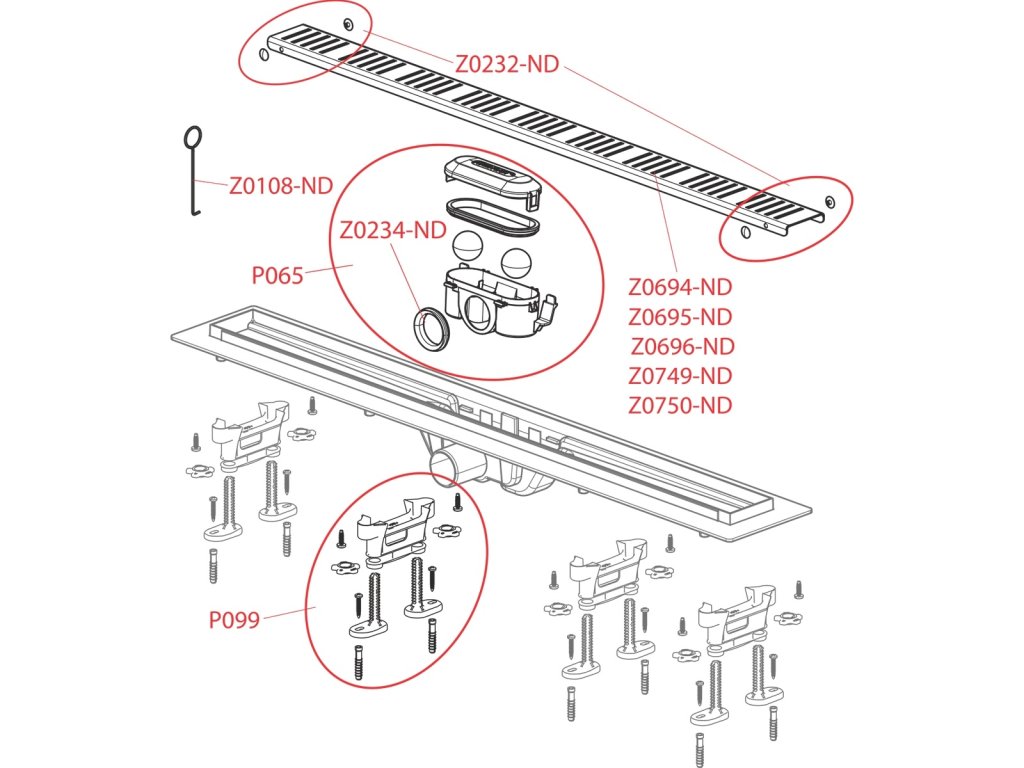 Z0232-ND

Z0108-ND

Z0234-ND

P065

Z0694-ND
Z0695-ND
Z0696-ND
Z0749-ND
Z0750-ND

P099