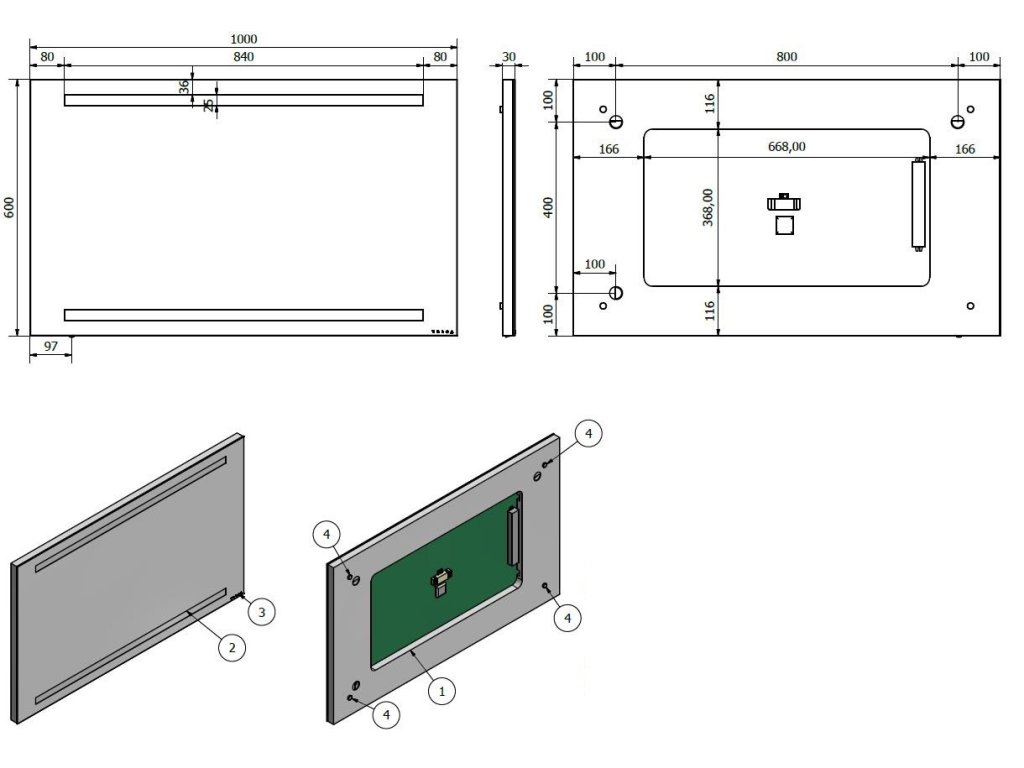 1000
80
840
80
36
25
600
97
30
100
800
100
100
116
166
668,00
166
400
368,00
100
100
116
4
4
4
4
3
2
1