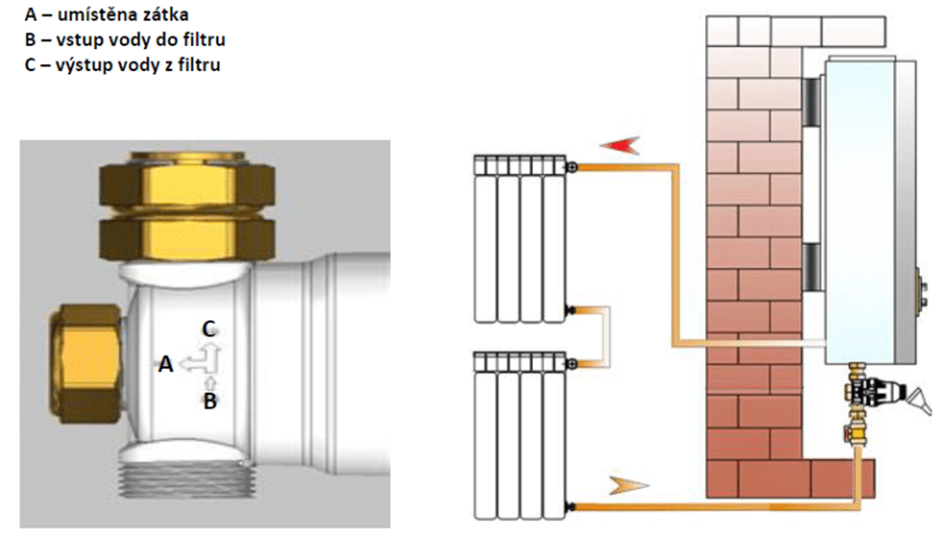 A – umístěna zátka
B – vstup vody do filtru
C – výstup vody z filtru

C
A
B