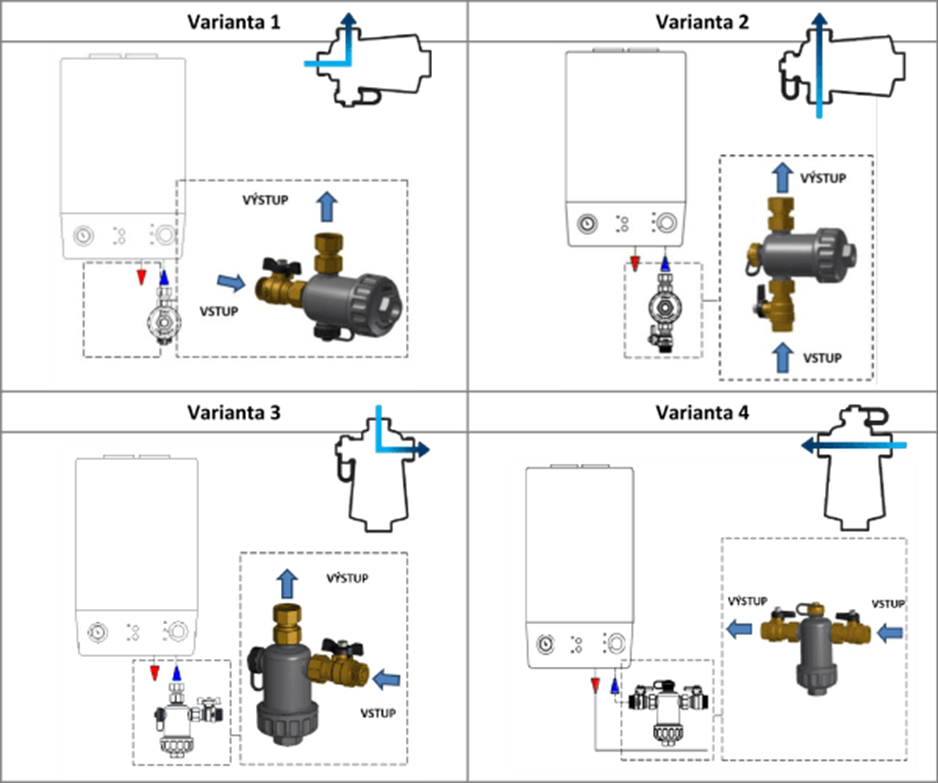 Varianta 1

VÝSTUP

VSTUP

Varianta 2

VÝSTUP

VSTUP

Varianta 3

VÝSTUP

VSTUP

Varianta 4

VÝSTUP

VSTUP