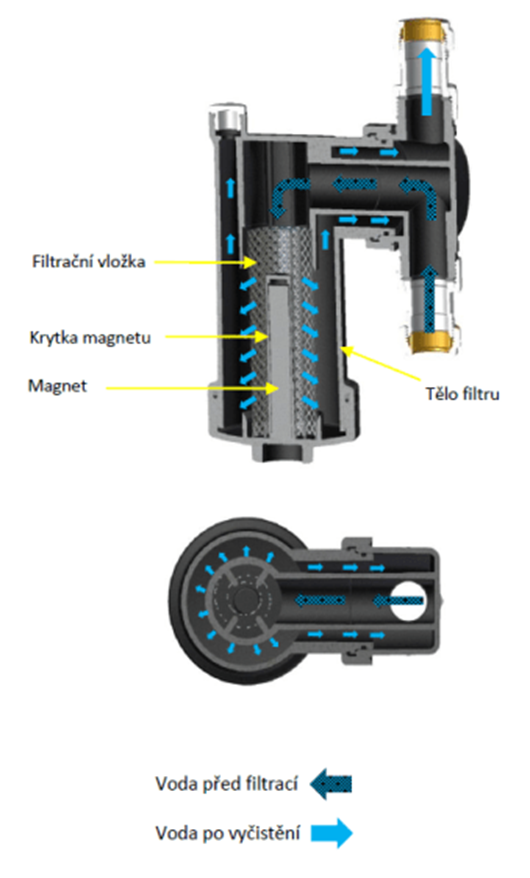 Filtrační vložka

Krytka magnetu

Magnet

Tělo filtru

Voda před filtrací

Voda po vyčistění