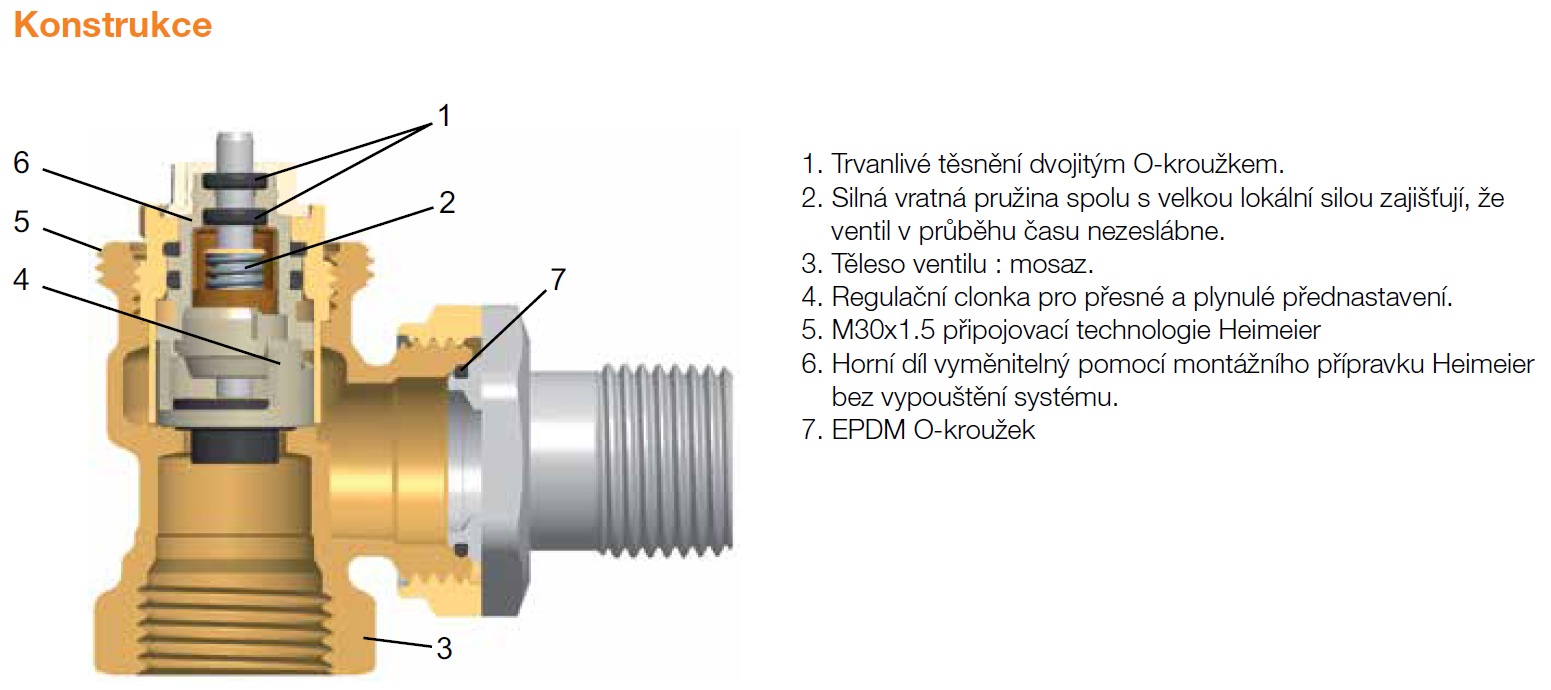 Konstrukce

1
6
2
5
4
7
3

1. Trvanlivé těsnění dvojitým O-kroužkem.
2. Silná vratná pružina spolu s velkou lokální silou zajišťují, že ventil v průběhu času nezeslábne.
3. Těleso ventilu : mosaz.
4. Regulační clonka pro přesné a plynulé přednastavení.
5. M30x1.5 připojovací technologie Heimeier
6. Horní díl vyměnitelný pomocí montážního přípravku Heimeier bez vypouštění systému.
7. EPDM O-kroužek