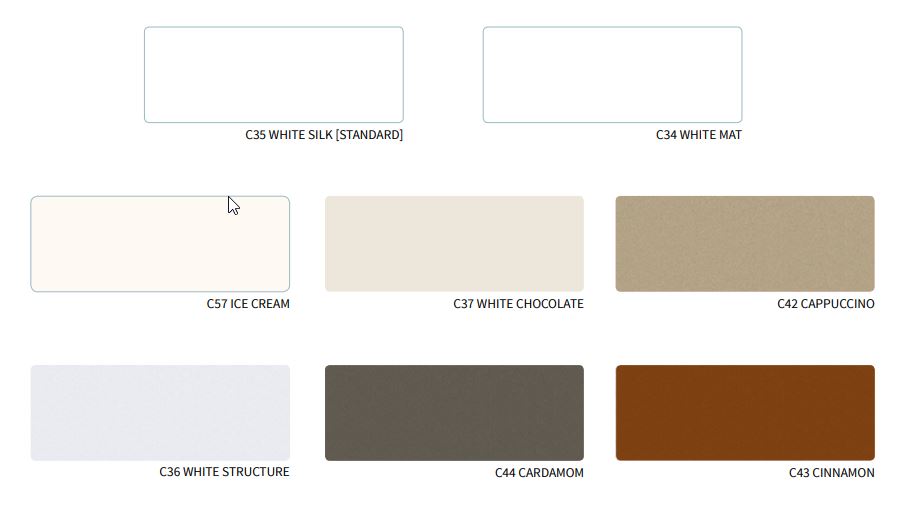 C35 WHITE SILK [STANDARD]

C34 WHITE MAT

C57 ICE CREAM

C37 WHITE CHOCOLATE

C42 CAPPUCCINO

C36 WHITE STRUCTURE

C44 CARDAMOM

C43 CINNAMON