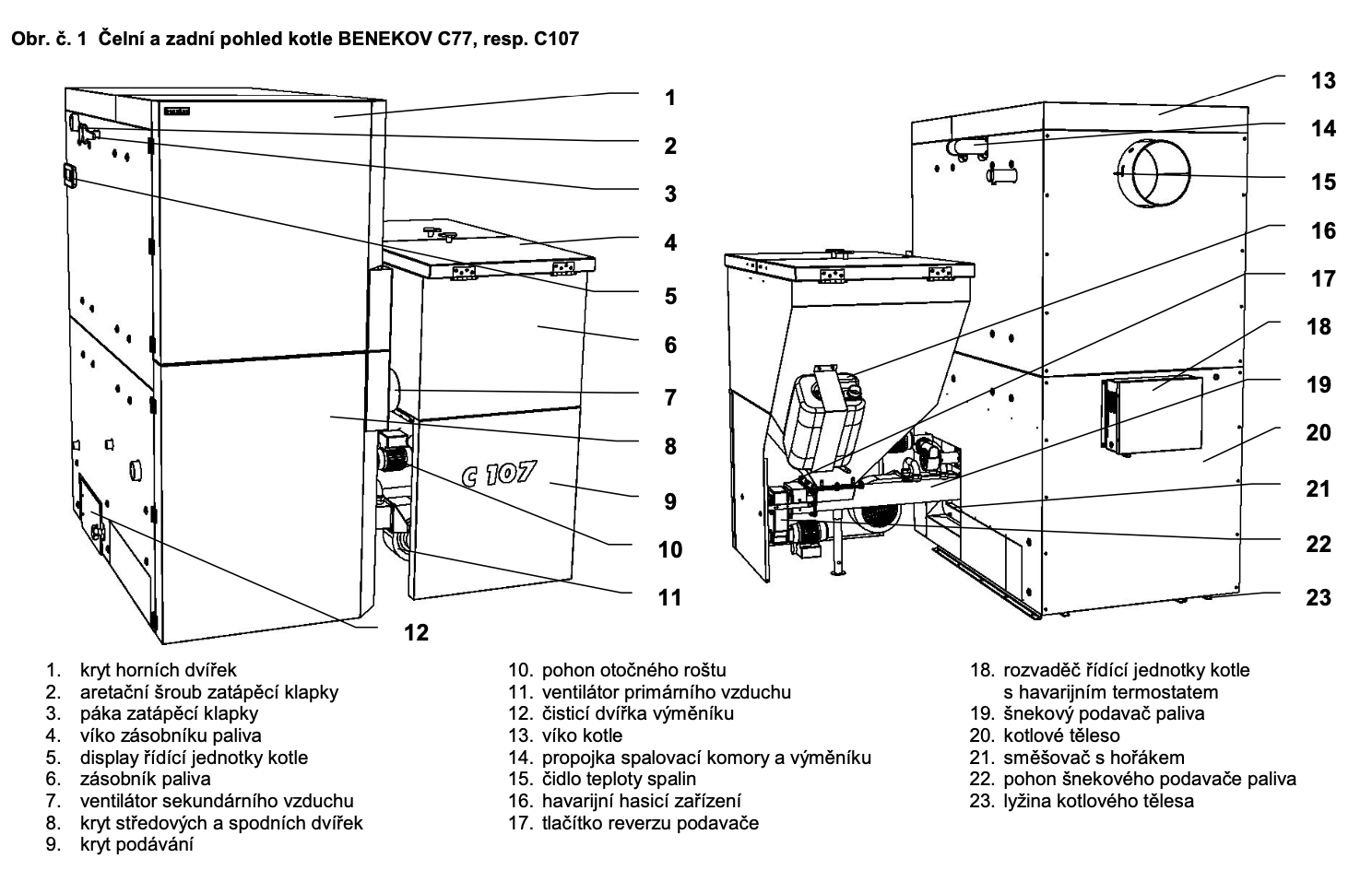 Obr. č. 1 Čelní a zadní pohled kotle BENEKOV C77, resp. C107

1
2
3
4
5
6
7
8
9
10
11
12

C 107

13
14
15
16
17
18
19
20
21
22
23

1. kryt horních dvířek
2. aretační šroub zatápěcí klapky
3. páka zatápěcí klapky
4. víko zásobníku paliva
5. display řídící jednotky kotle
6. zásobník paliva
7. ventilátor sekundárního vzduchu
8. kryt středových a spodních dvířek
9. kryt podávání

10. pohon otočného roštu
11. ventilátor primárního vzduchu
12. čisticí dvířka výměníku
13. víko kotle
14. propojka spalovací komory a výměníku
15. čidlo teploty spalin
16. havarijní hasicí zařízení
17. tlačítko reverzu podavače

18. rozvaděč řídící jednotky kotle s havarijním termostatem
19. šnekový podavač paliva
20. kotlové těleso
21. směšovač s hořákem
22. pohon šnekového podavače paliva
23. lyžina kotlového tělesa