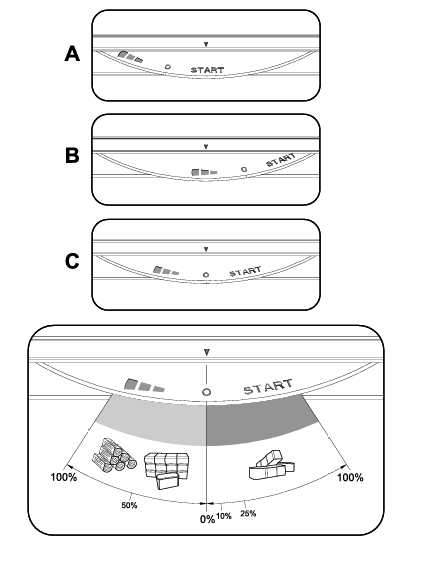 A

START

B

START

C

START

START

100%

50%

0%

10%

25%

100%