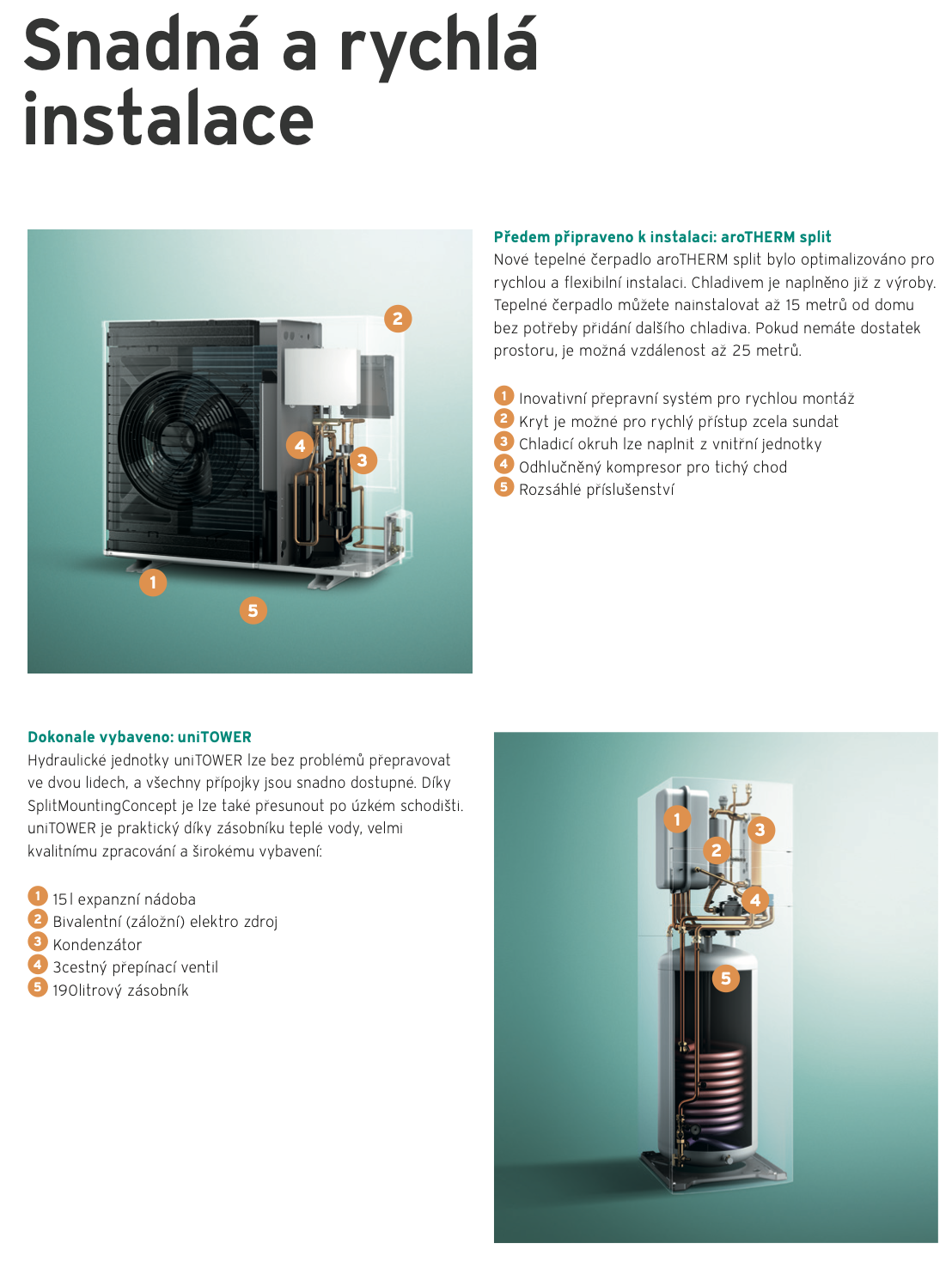 Snadná a rychlá instalace

2

4

3

1

5

Předem připraveno k instalaci: aroTHERM split
Nové tepelné čerpadlo aroTHERM split bylo optimalizováno pro rychlou a flexibilní instalaci. Chladivem je naplněno již z výroby. Tepelné čerpadlo můžete nainstalovat až 15 metrů od domu bez potřeby přidání dalšího chladiva. Pokud nemáte dostatek prostoru, je možná vzdálenost až 25 metrů.

1 Inovativní přepravní systém pro rychlou montáž
2 Kryt je možné pro rychlý přístup zcela sundat
3 Chladicí okruh lze naplnit z vnitřní jednotky
4 Odhlučněný kompresor pro tichý chod
5 Rozsáhlé příslušenství

Dokonale vybaveno: uniTOWER
Hydraulické jednotky uniTOWER lze bez problémů přepravovat ve dvou lidech, a všechny přípojky jsou snadno dostupné. Díky SplitMountingConcept je lze také přesunout po úzkém schodišti. uniTOWER je praktický díky zásobníku teplé vody, velmi kvalitnímu zpracování a širokému vybavení:

1 15 l expanzní nádoba
2 Bivalentní (záložní) elektro zdroj
3 Kondenzátor
4 3cestný přepínací ventil
5 190litrový zásobník

1

3

2

4

5