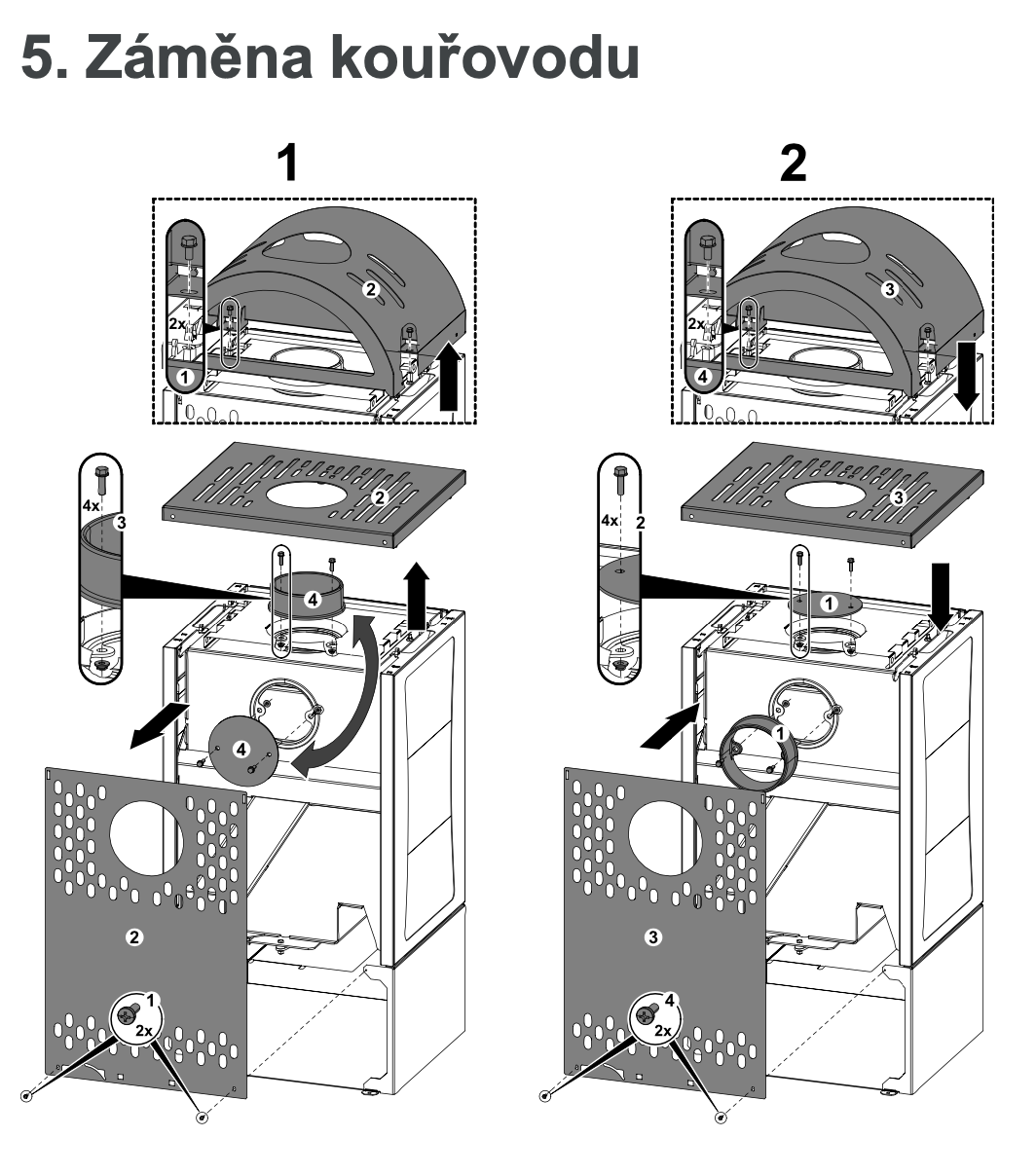 5. Záměna kouřovodu

1

2x
1
2

4x
3
2
4
4
2
1
2x

2

2x
4
3

4x
2
3
1
1
3
4
2x