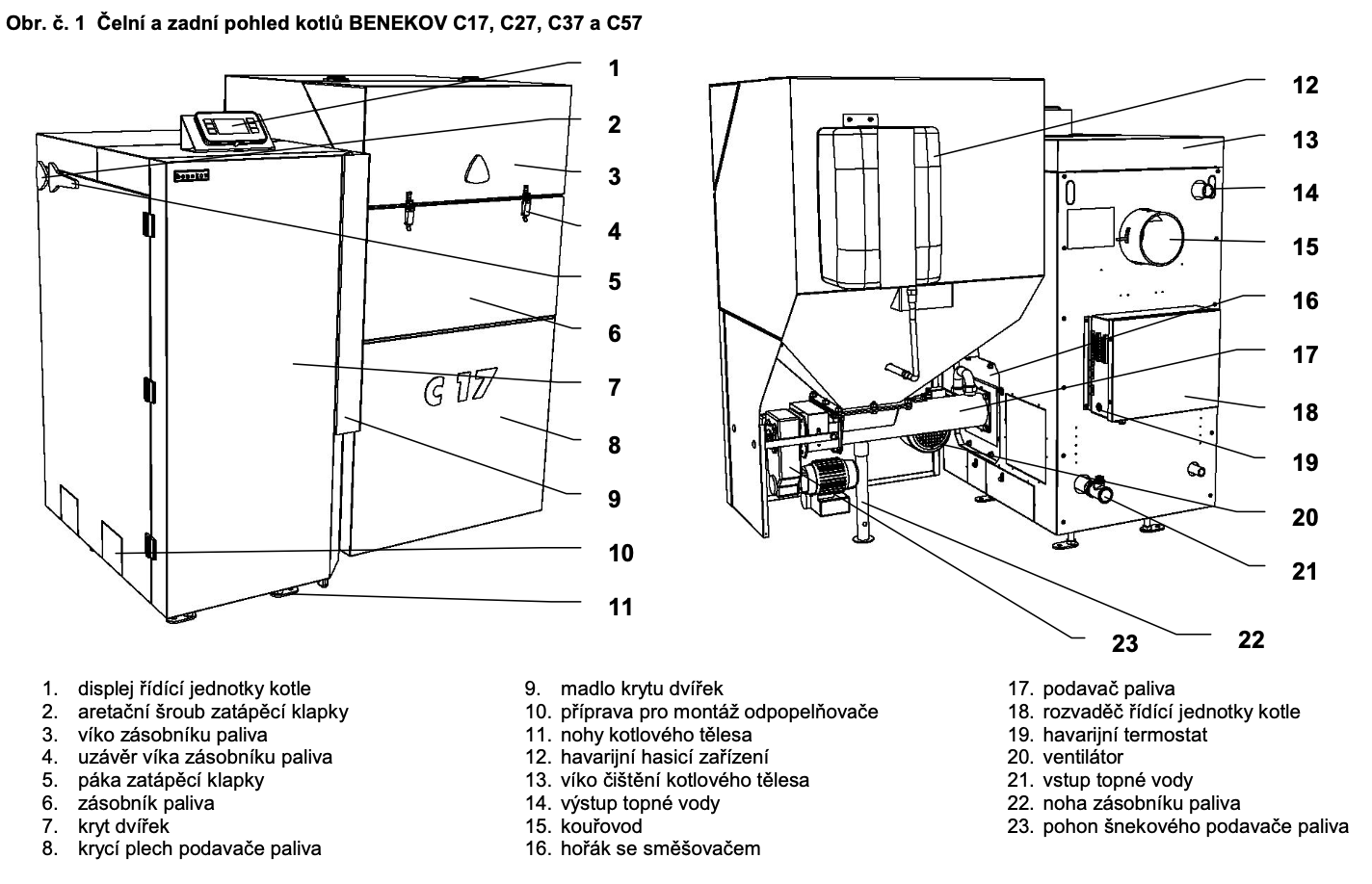 Obr. č. 1 Čelní a zadní pohled kotlů BENEKOV C17, C27, C37 a C57

1
2
3
4
5
6
7
8
9
10
11

C 17

12
13
14
15
16
17
18
19
20
21
22
23

1. displej řídící jednotky kotle
2. aretační šroub zatápěcí klapky
3. víko zásobníku paliva
4. uzávěr víka zásobníku paliva
5. páka zatápěcí klapky
6. zásobník paliva
7. kryt dvířek
8. krycí plech podavače paliva

9. madlo krytu dvířek
10. příprava pro montáž odpopelňovače
11. nohy kotlového tělesa
12. havarijní hasicí zařízení
13. víko čištění kotlového tělesa
14. výstup topné vody
15. kouřovod
16. hořák se směšovačem

17. podavač paliva
18. rozvaděč řídící jednotky kotle
19. havarijní termostat
20. ventilátor
21. vstup topné vody
22. noha zásobníku paliva
23. pohon šnekového podavače paliva