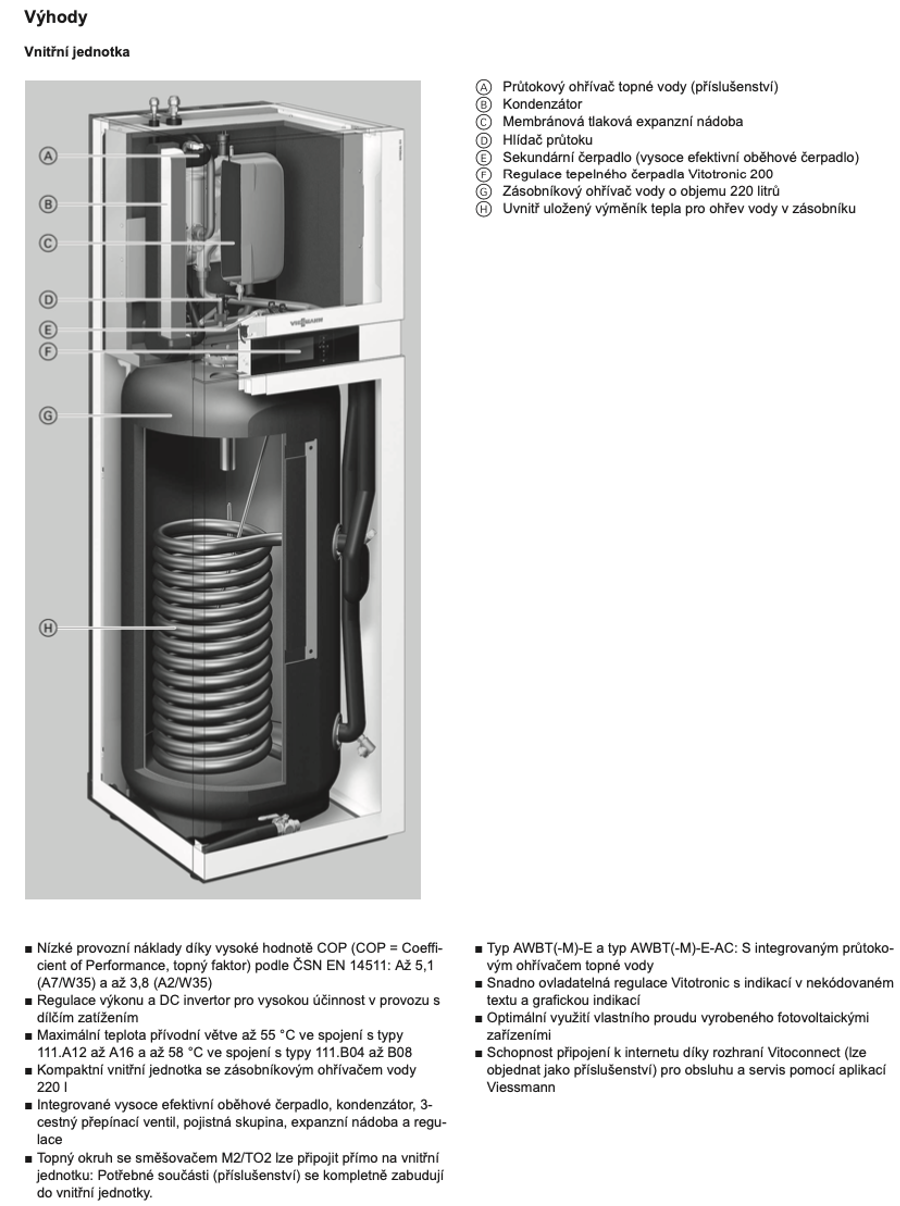 Výhody

Vnitřní jednotka

A
B
C
D
E
F
G
H

VIESSMANN

Ⓐ Průtokový ohřívač topné vody (příslušenství)
Ⓑ Kondenzátor
Ⓒ Membránová tlaková expanzní nádoba
Ⓓ Hlídač průtoku
Ⓔ Sekundární čerpadlo (vysoce efektivní oběhové čerpadlo)
Ⓕ Regulace tepelného čerpadla Vitotronic 200
Ⓖ Zásobníkový ohřívač vody o objemu 220 litrů
Ⓗ Uvnitř uložený výměník tepla pro ohřev vody v zásobníku

■ Nízké provozní náklady díky vysoké hodnotě COP (COP = Coefficient of Performance, topný faktor) podle ČSN EN 14511: Až 5,1 (A7/W35) a až 3,8 (A2/W35)
■ Regulace výkonu a DC invertor pro vysokou účinnost v provozu s dílčím zatížením
■ Maximální teplota přívodní větve až 55 °C ve spojení s typy 111.A12 až A16 a až 58 °C ve spojení s typy 111.B04 až B08
■ Kompaktní vnitřní jednotka se zásobníkovým ohřívačem vody 220 l
■ Integrované vysoce efektivní oběhové čerpadlo, kondenzátor, 3-cestný přepínací ventil, pojistná skupina, expanzní nádoba a regulace
■ Topný okruh se směšovačem M2/TO2 lze připojit přímo na vnitřní jednotku: Potřebné součásti (příslušenství) se kompletně zabudují do vnitřní jednotky.

■ Typ AWBT(-M)-E a typ AWBT(-M)-E-AC: S integrovaným průtokovým ohřívačem topné vody
■ Snadno ovladatelná regulace Vitotronic s indikací v nekódovaném textu a grafickou indikací
■ Optimální využití vlastního proudu vyrobeného fotovoltaickými zařízeními
■ Schopnost připojení k internetu díky rozhraní Vitoconnect (lze objednat jako příslušenství) pro obsluhu a servis pomocí aplikací Viessmann