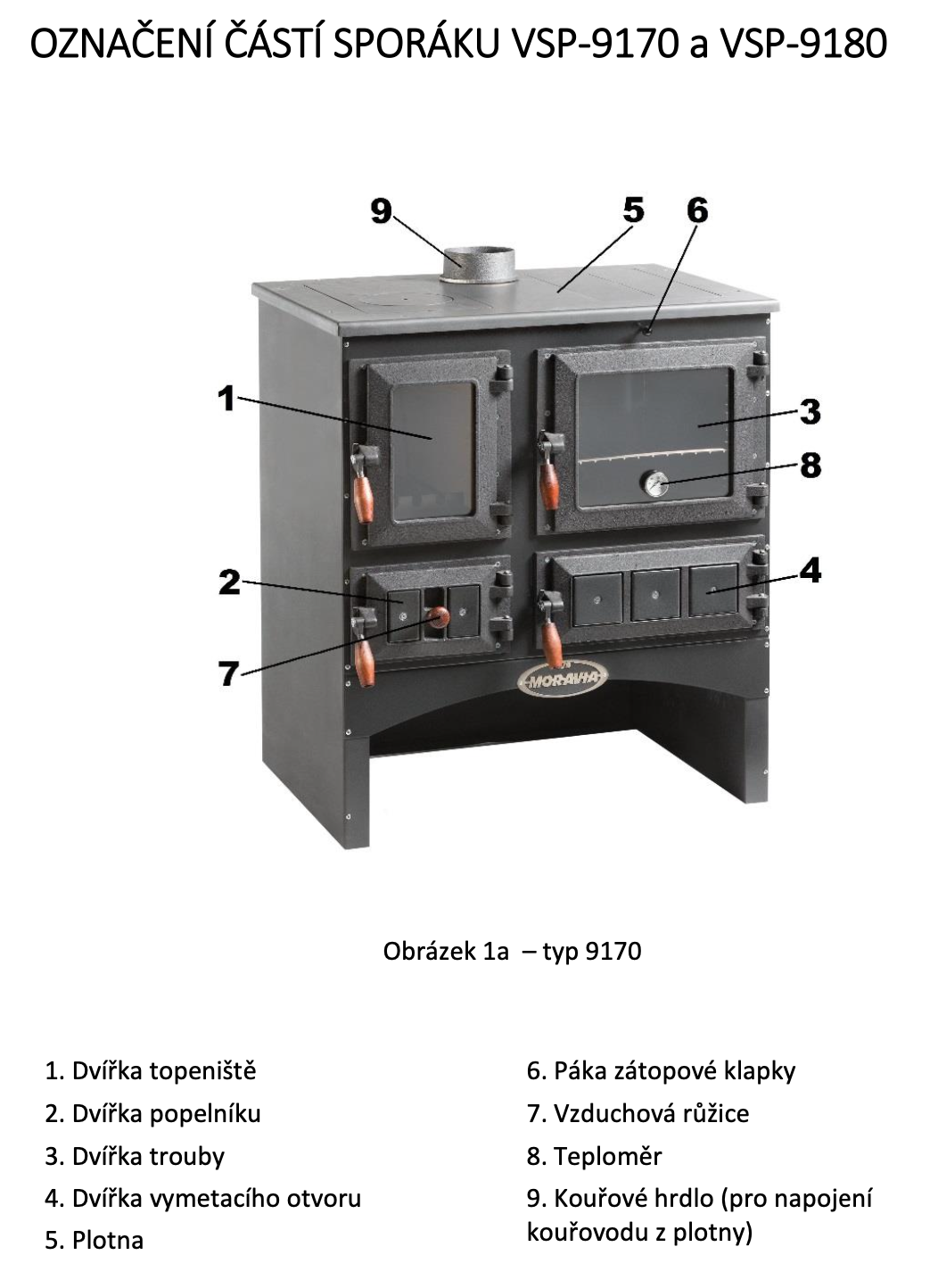 OZNAČENÍ ČÁSTÍ SPORÁKU VSP-9170 a VSP-9180

9
5
6
1
3
8
2
4
7
MORAVIA

Obrázek 1a – typ 9170

1. Dvířka topeniště
2. Dvířka popelníku
3. Dvířka trouby
4. Dvířka vymetacího otvoru
5. Plotna

6. Páka zátopové klapky
7. Vzduchová růžice
8. Teploměr
9. Kouřové hrdlo (pro napojení kouřovodu z plotny)