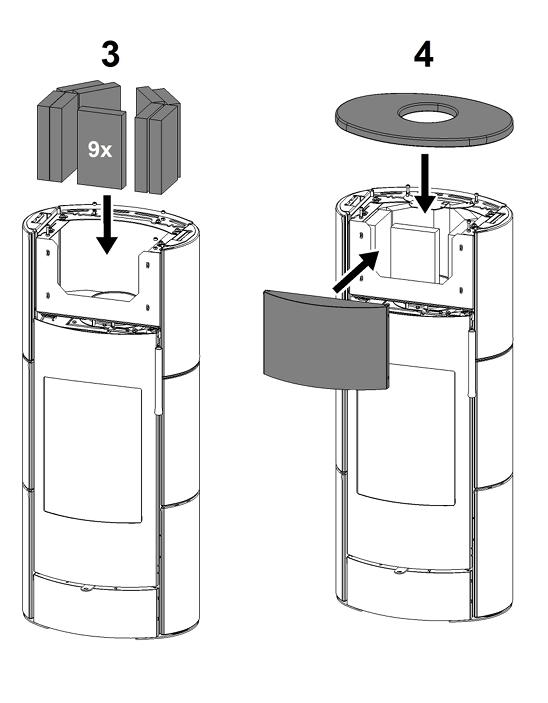 3

9x

4