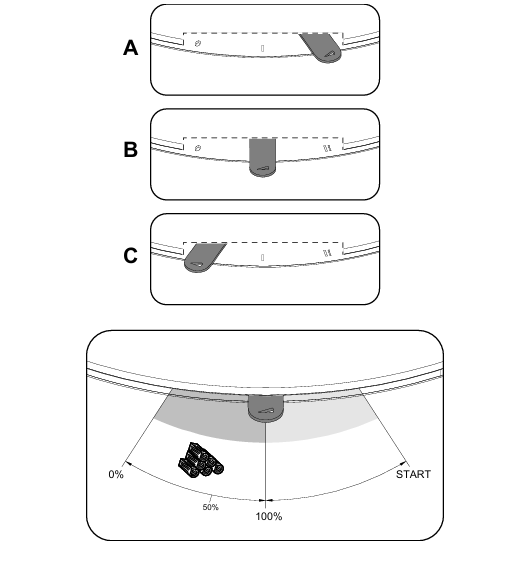 A

B

C

0%

50%

100%

START