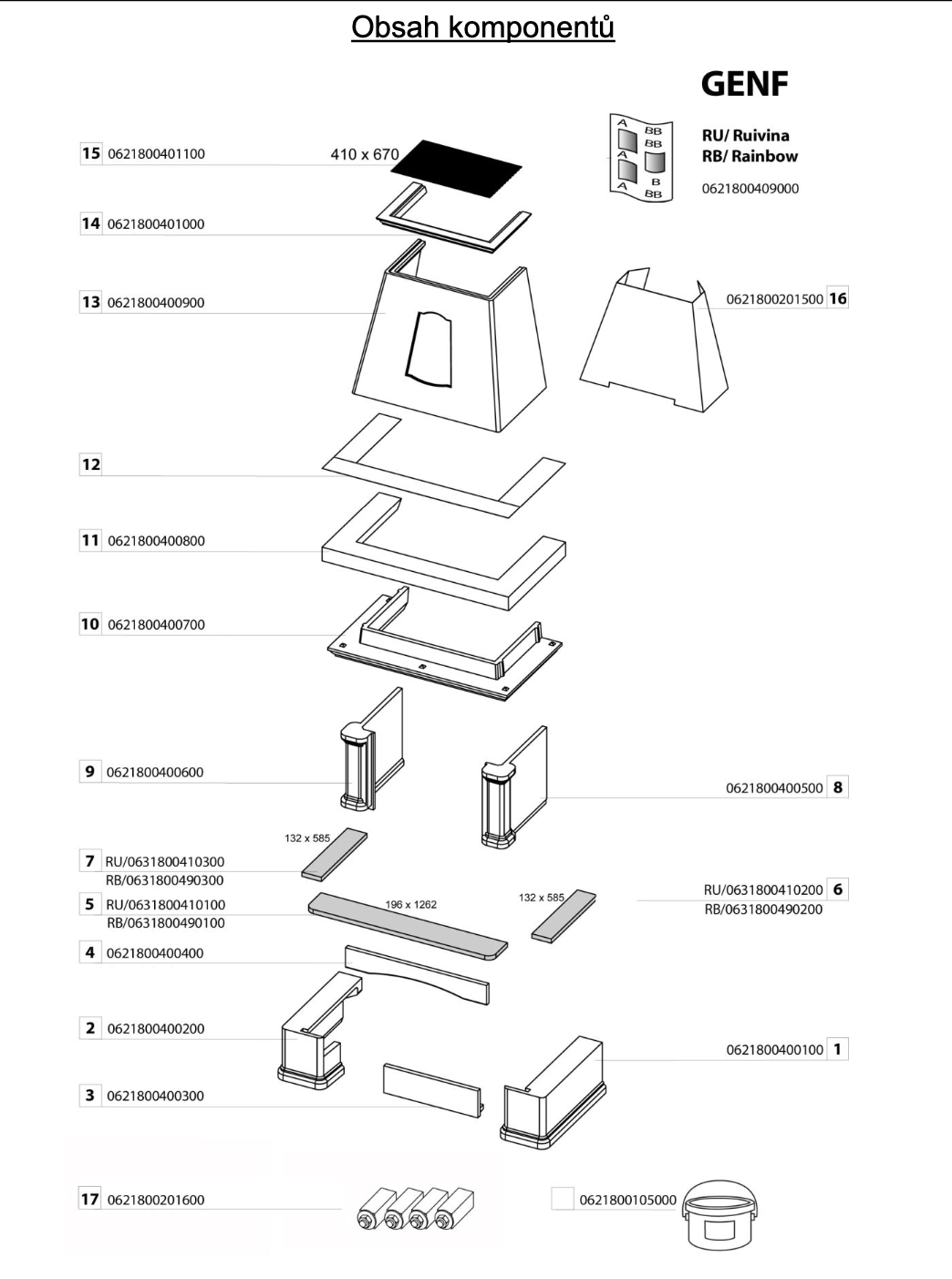 Obsah komponentů

GENF

A BB BB A B A BB

RU/ Ruivina
RB/ Rainbow
0621800409000

15 0621800401100
410 x 670

14 0621800401000

13 0621800400900

0621800201500 16

12

11 0621800400800

10 0621800400700

9 0621800400600

0621800400500 8

132 x 585

7 RU/0631800410300
RB/0631800490300

5 RU/0631800410100
RB/0631800490100

196 x 1262

132 x 585

RU/0631800410200 6
RB/0631800490200

4 0621800400400

2 0621800400200

0621800400100 1

3 0621800400300

17 0621800201600

0621800105000