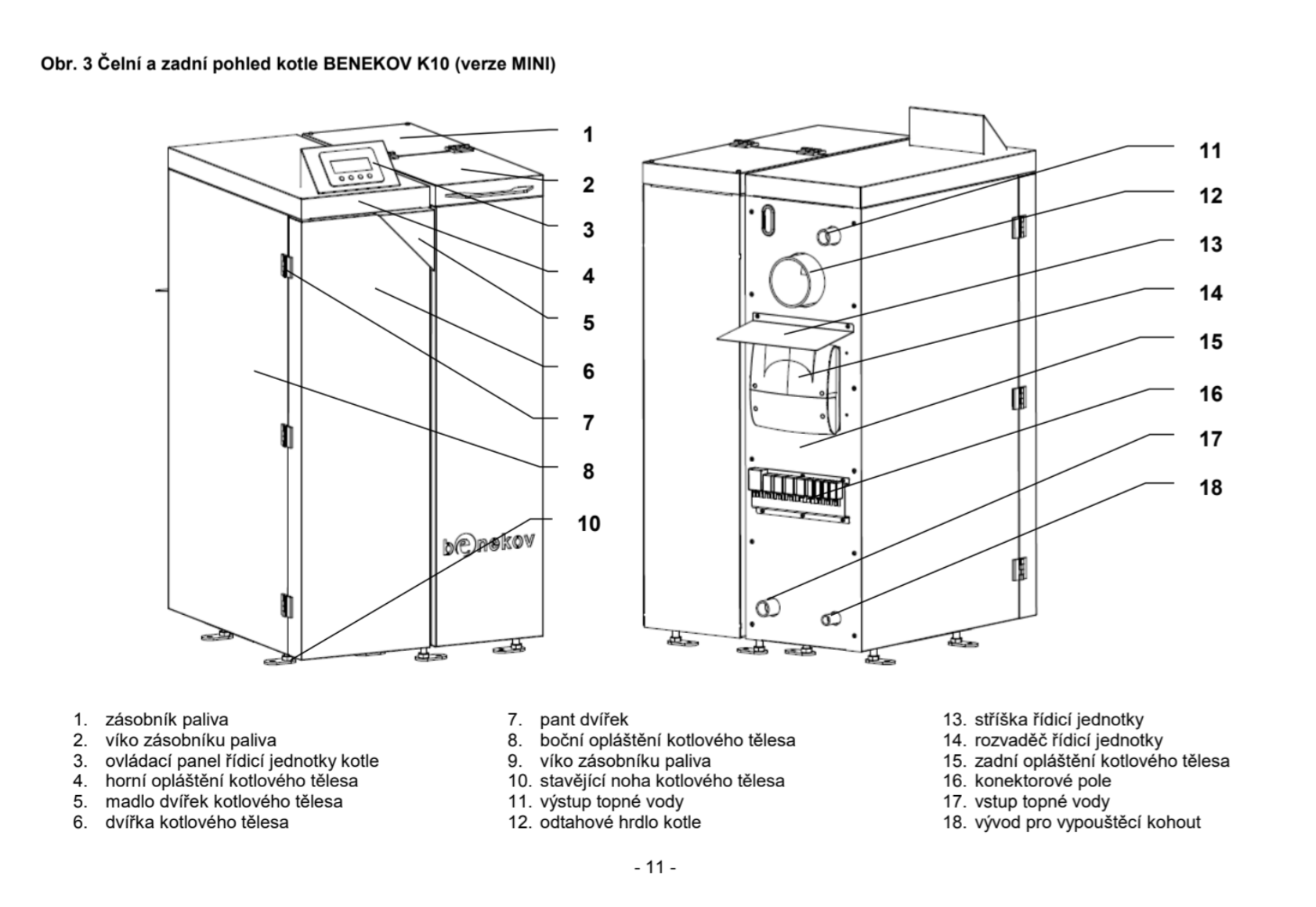 Obr. 3 Čelní a zadní pohled kotle BENEKOV K10 (verze MINI)

1
2
3
4
5
6
7
8
10
benekov

11
12
13
14
15
16
17
18

1. zásobník paliva
2. víko zásobníku paliva
3. ovládací panel řídicí jednotky kotle
4. horní opláštění kotlového tělesa
5. madlo dvířek kotlového tělesa
6. dvířka kotlového tělesa

7. pant dvířek
8. boční opláštění kotlového tělesa
9. víko zásobníku paliva
10. stavějící noha kotlového tělesa
11. výstup topné vody
12. odtahové hrdlo kotle

13. stříška řídicí jednotky
14. rozvaděč řídicí jednotky
15. zadní opláštění kotlového tělesa
16. konektorové pole
17. vstup topné vody
18. vývod pro vypouštěcí kohout

- 11 -