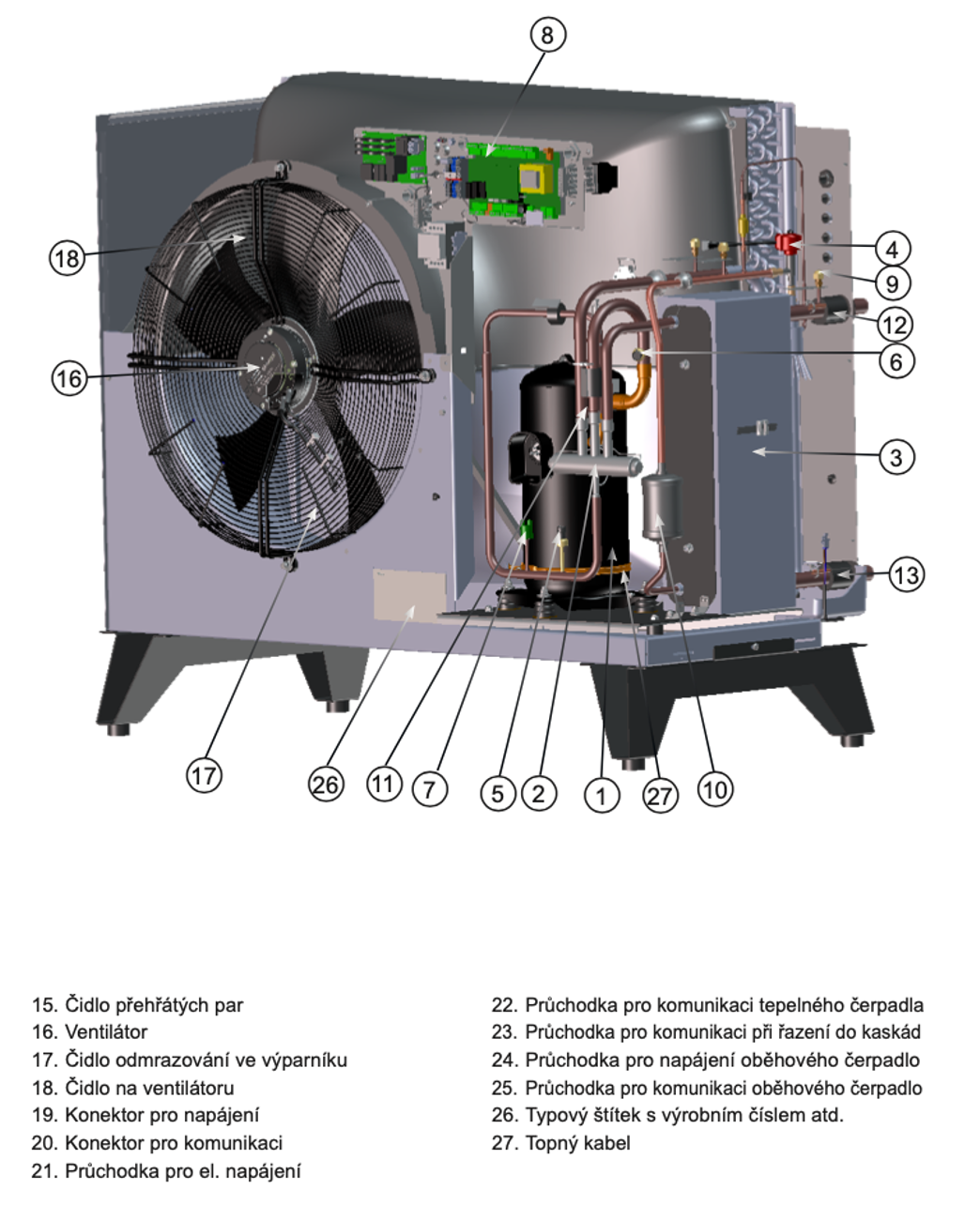 8
18
4
9
12
6
16
3
13
17
26
11
7
5
2
1
27
10

15. Čidlo přehřátých par
16. Ventilátor
17. Čidlo odmrazování ve výparníku
18. Čidlo na ventilátoru
19. Konektor pro napájení
20. Konektor pro komunikaci
21. Průchodka pro el. napájení

22. Průchodka pro komunikaci tepelného čerpadla
23. Průchodka pro komunikaci při řazení do kaskád
24. Průchodka pro napájení oběhového čerpadlo
25. Průchodka pro komunikaci oběhového čerpadlo
26. Typový štítek s výrobním číslem atd.
27. Topný kabel