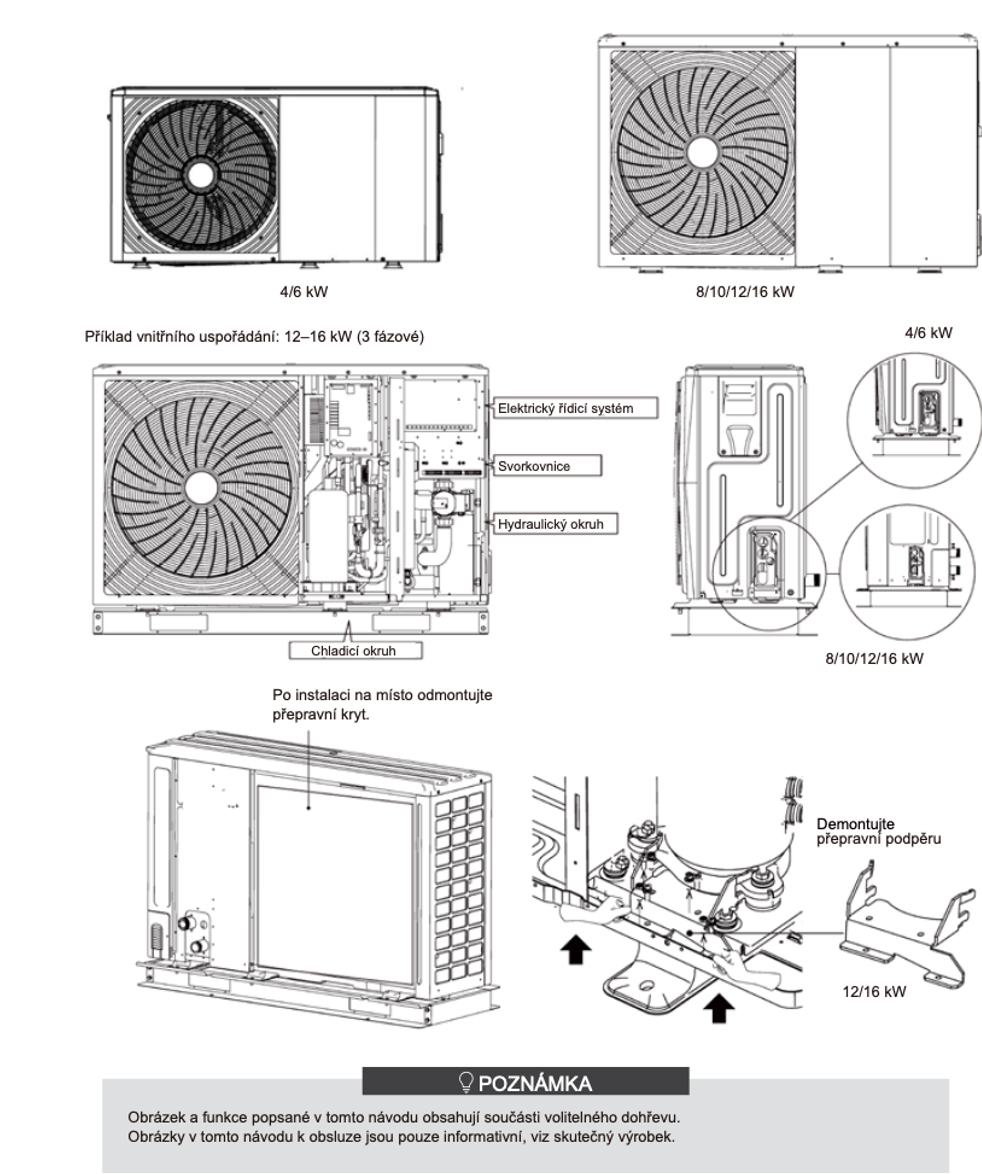 4/6 kW

8/10/12/16 kW

Příklad vnitřního uspořádání: 12–16 kW (3 fázové)

4/6 kW

Elektrický řídicí systém

Svorkovnice

Hydraulický okruh

Chladicí okruh

8/10/12/16 kW

Po instalaci na místo odmontujte přepravní kryt.

Demontujte přepravní podpěru

12/16 kW

POZNÁMKA

Obrázek a funkce popsané v tomto návodu obsahují součásti volitelného dohřevu. Obrázky v tomto návodu k obsluze jsou pouze informativní, viz skutečný výrobek.