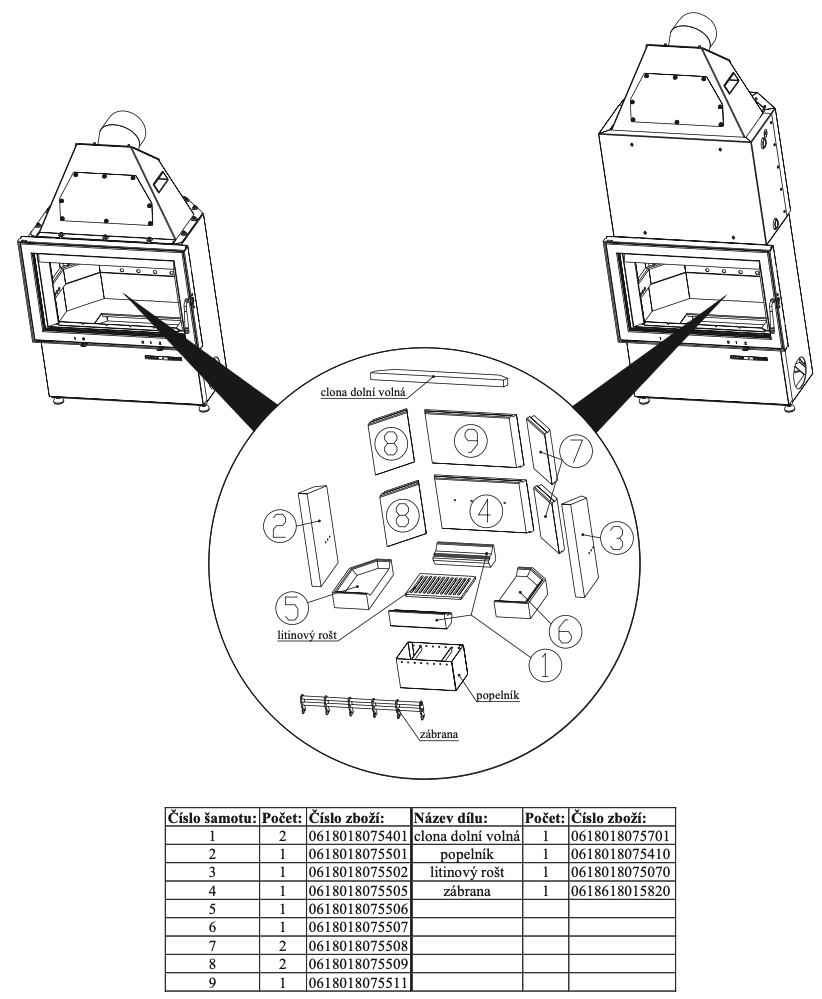 clona dolní volná

8

9

7

2

8

4

3

5

6

litinový rošt

1

popelník

zábrana

| Číslo šamotu: | Počet: | Číslo zboží: | Název dílu: | Počet: | Číslo zboží: |
|---|---|---|---|---|---|
| 1 | 2 | 0618018075401 | clona dolní volná | 1 | 0618018075701 |
| 2 | 1 | 0618018075501 | popelník | 1 | 0618018075410 |
| 3 | 1 | 0618018075502 | litinový rošt | 1 | 0618018075070 |
| 4 | 1 | 0618018075505 | zábrana | 1 | 0618618015820 |
| 5 | 1 | 0618018075506 | | | |
| 6 | 1 | 0618018075507 | | | |
| 7 | 2 | 0618018075508 | | | |
| 8 | 2 | 0618018075509 | | | |
| 9 | 1 | 0618018075511 | | | |