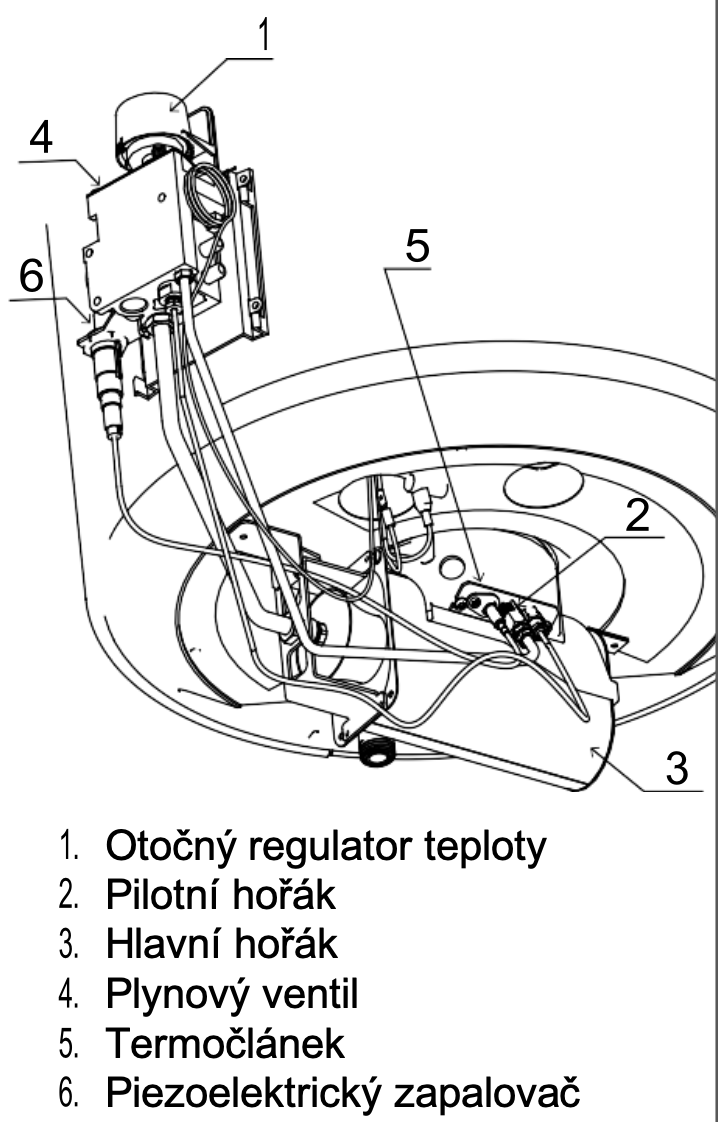 1
4
5
6
2
3

1. Otočný regulator teploty
2. Pilotní hořák
3. Hlavní hořák
4. Plynový ventil
5. Termočlánek
6. Piezoelektrický zapalovač