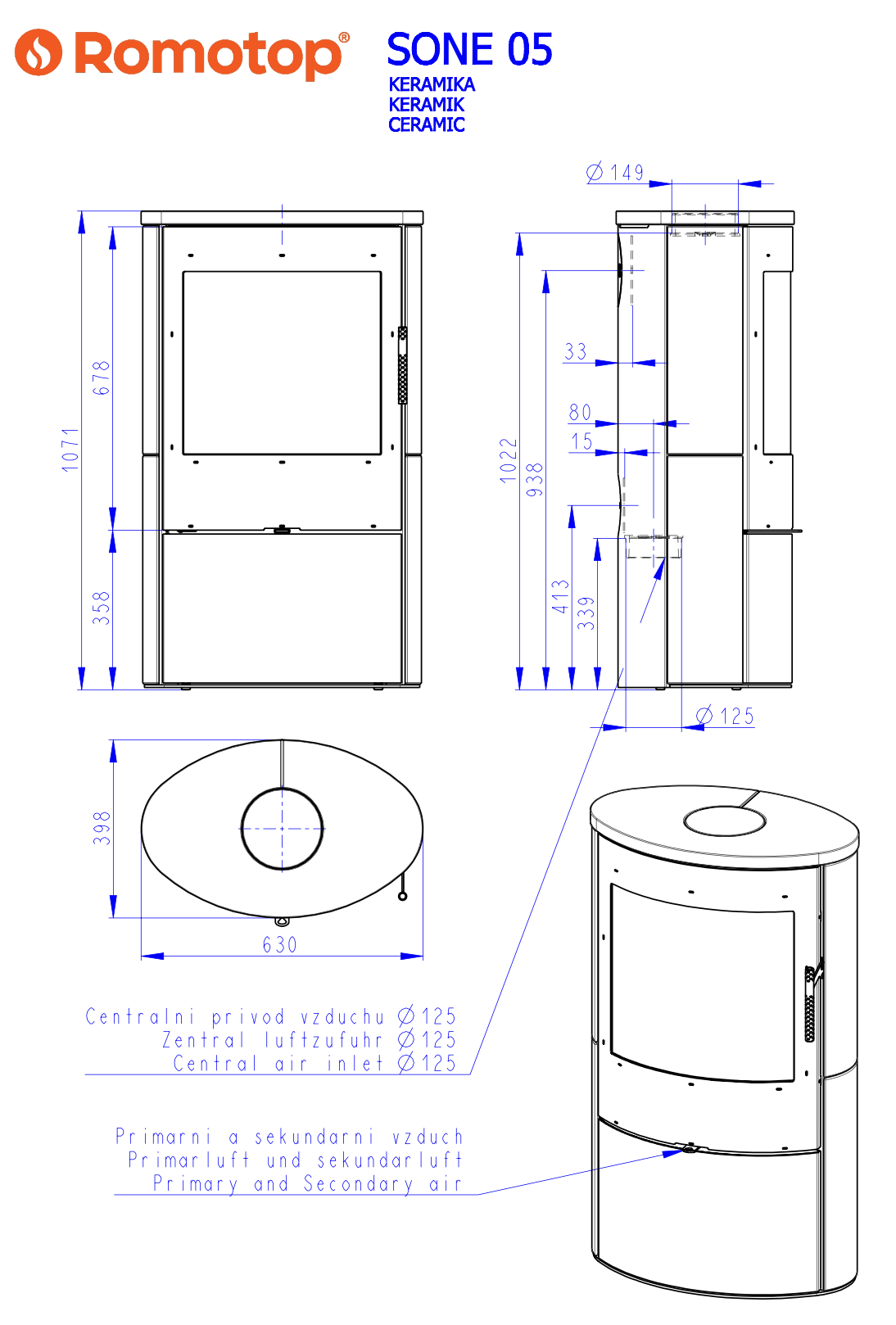 Romotop®

SONE 05
KERAMIKA
KERAMIK
CERAMIC

1071
678
358

Ø 149
33
80
15
1022
938
413
339
Ø 125

398
630

Centralni privod vzduchu Ø125
Zentral luftzufuhr Ø125
Central air inlet Ø125

Primarni a sekundarni vzduch
Primarluft und sekundarluft
Primary and Secondary air