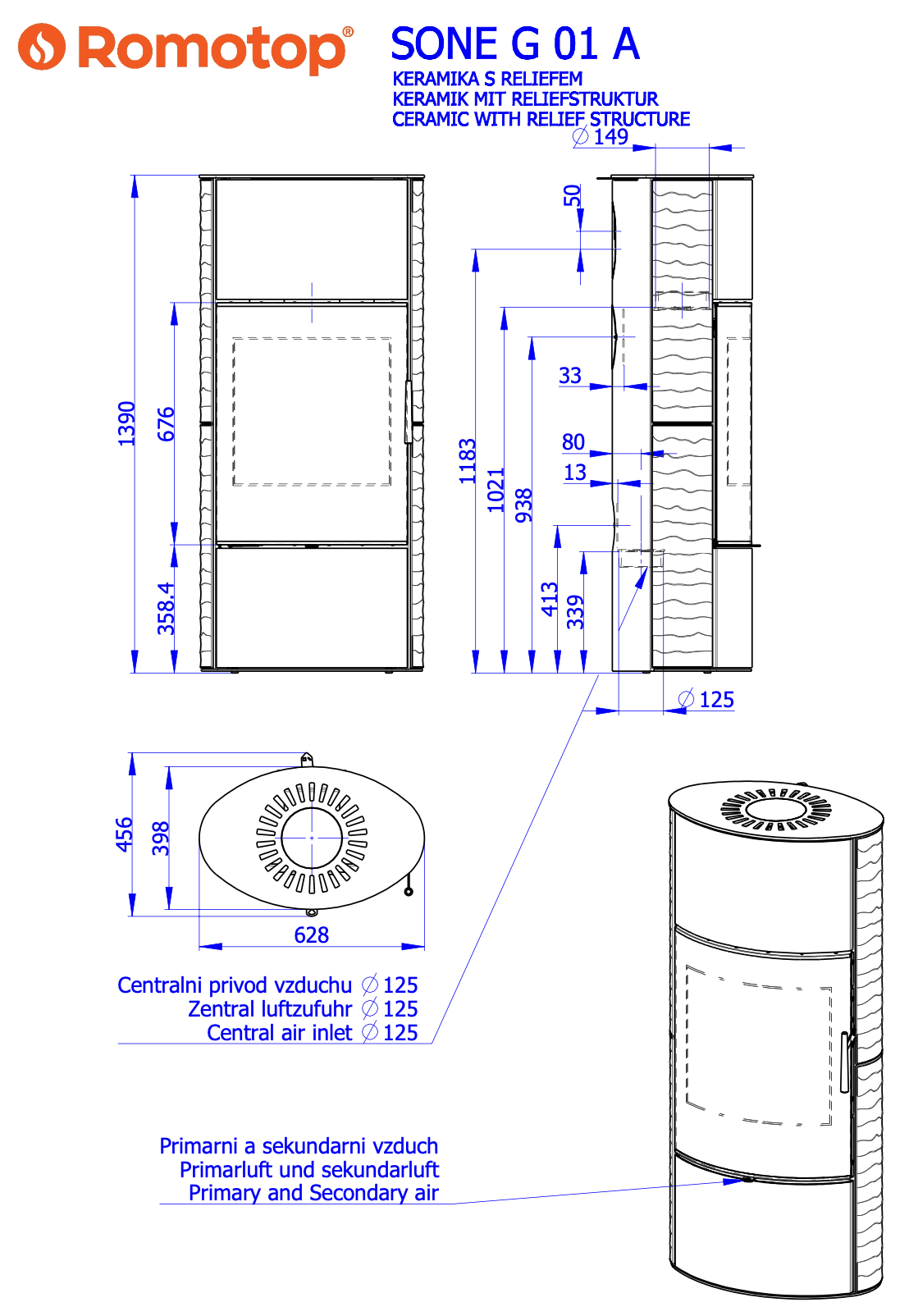 Romotop®

SONE G 01 A
KERAMIKA S RELIEFEM
KERAMIK MIT RELIEFSTRUKTUR
CERAMIC WITH RELIEF STRUCTURE

$\varnothing$ 149

50

1390

676

358.4

1183

1021

938

33

80

13

413

339

$\varnothing$ 125

456

398

628

Centralni privod vzduchu $\varnothing$ 125
Zentral luftzufuhr $\varnothing$ 125
Central air inlet $\varnothing$ 125

Primarni a sekundarni vzduch
Primarluft und sekundarluft
Primary and Secondary air