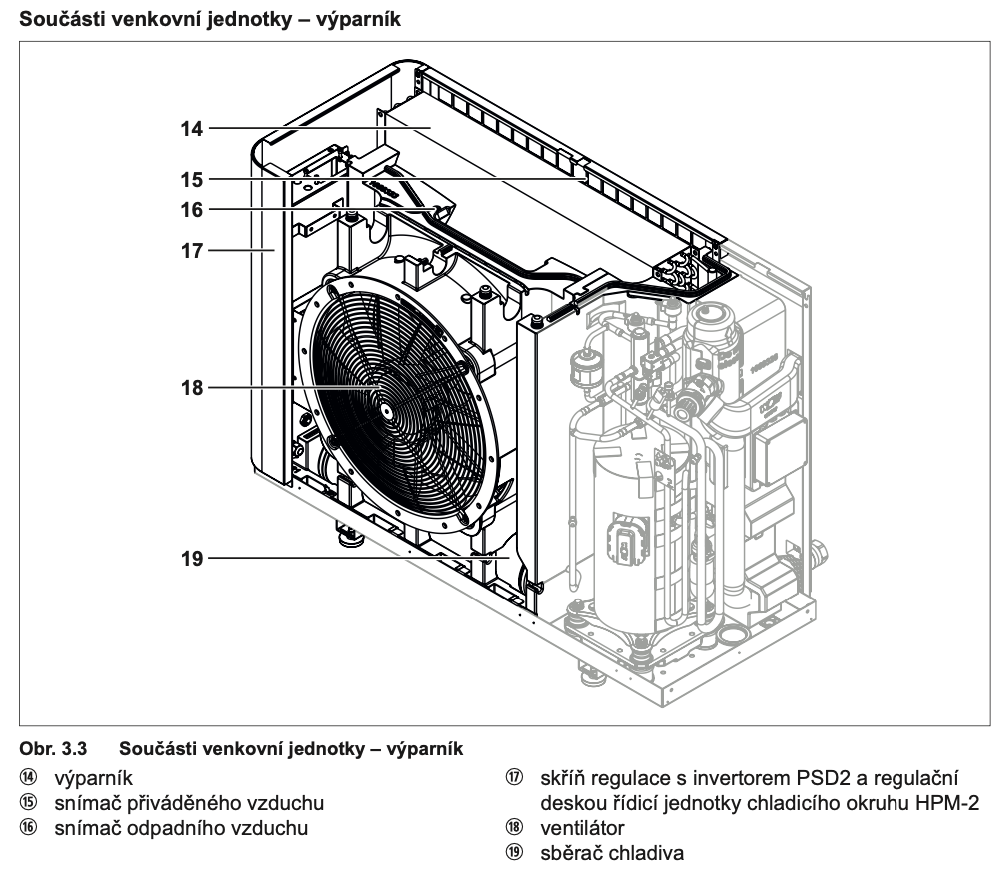 Součásti venkovní jednotky – výparník

14
15
16
17
18
19

Obr. 3.3 Součásti venkovní jednotky – výparník

⑭ výparník
⑮ snímač přiváděného vzduchu
⑯ snímač odpadního vzduchu

⑰ skříň regulace s invertorem PSD2 a regulační deskou řídicí jednotky chladicího okruhu HPM-2
⑱ ventilátor
⑲ sběrač chladiva