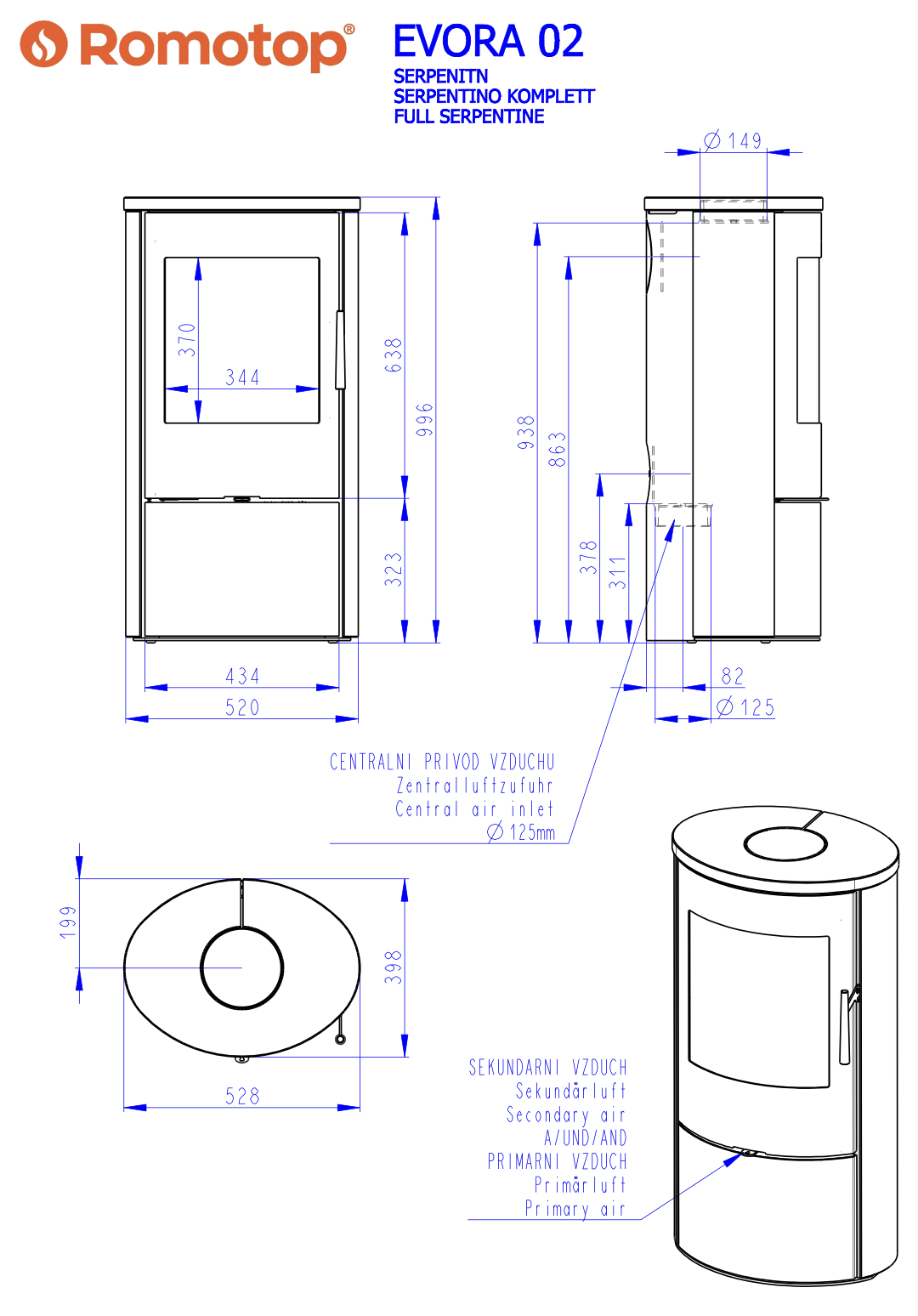 Romotop®

EVORA 02
SERPENITN
SERPENTINO KOMPLETT
FULL SERPENTINE

$\varnothing$ 149

370
344
638
996
323
434
520

938
863
378
311
82
$\varnothing$ 125

CENTRALNI PRIVOD VZDUCHU
Zentralluftzufuhr
Central air inlet
$\varnothing$ 125mm

199
398
528

SEKUNDARNI VZDUCH
Sekundärluft
Secondary air
A/UND/AND
PRIMARNI VZDUCH
Primärluft
Primary air