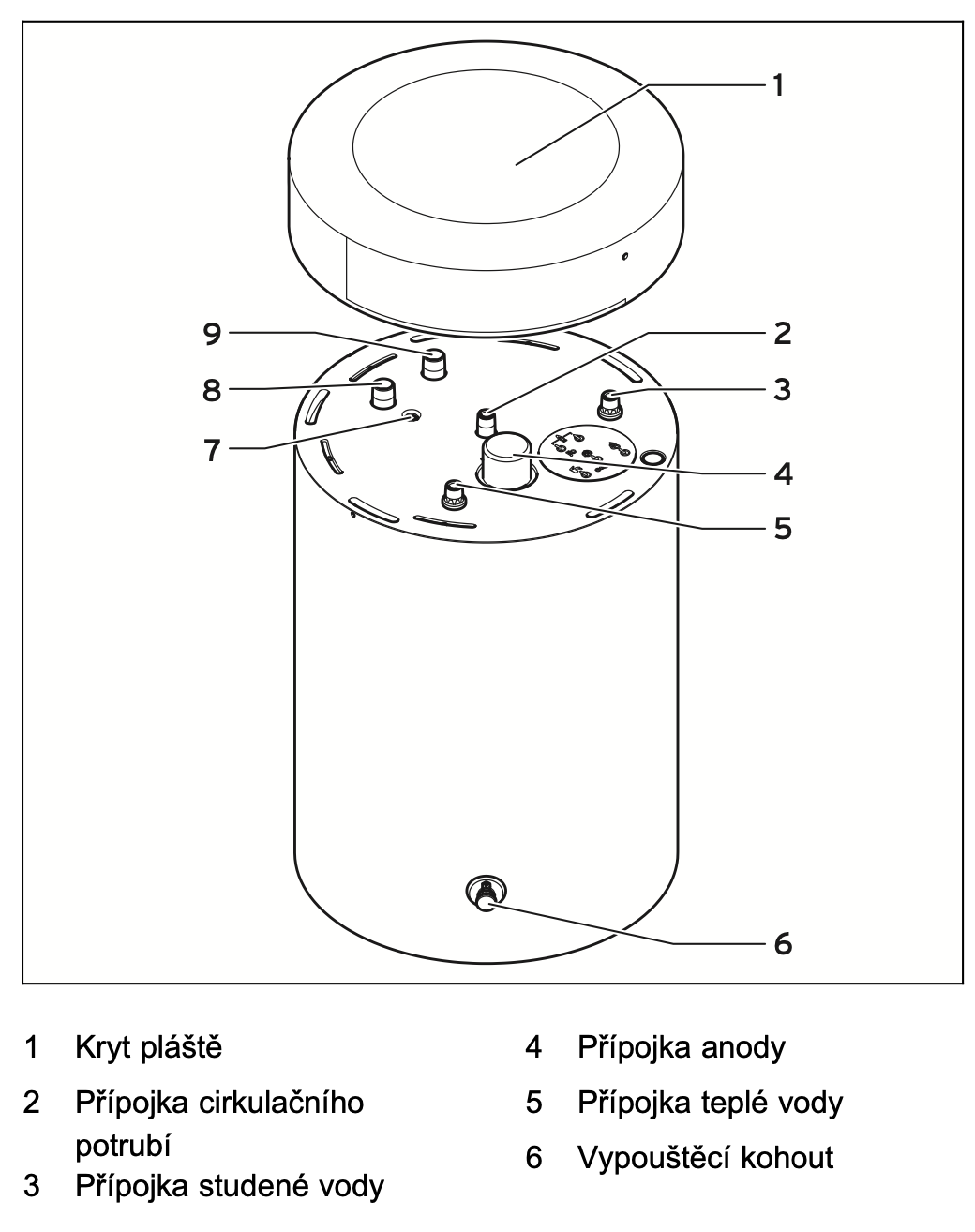 1
9
2
8
3
7
4
5
6

1 Kryt pláště

2 Přípojka cirkulačního potrubí

3 Přípojka studené vody

4 Přípojka anody

5 Přípojka teplé vody

6 Vypouštěcí kohout