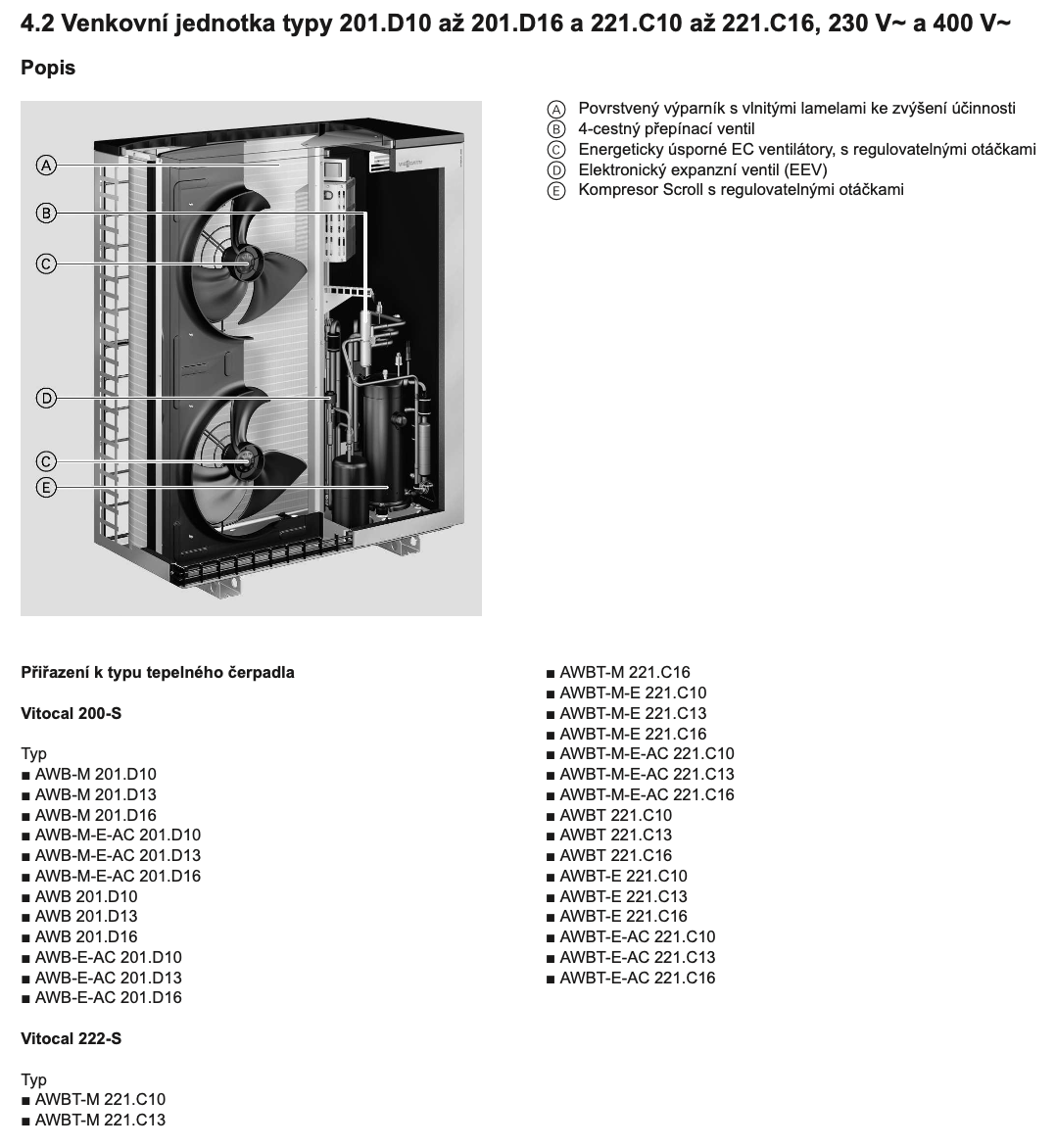 4.2 Venkovní jednotka typy 201.D10 až 201.D16 a 221.C10 až 221.C16, 230 V~ a 400 V~

Popis

A
B
C
D
C
E

Ⓐ Povrstvený výparník s vlnitými lamelami ke zvýšení účinnosti
Ⓑ 4-cestný přepínací ventil
Ⓒ Energeticky úsporné EC ventilátory, s regulovatelnými otáčkami
Ⓓ Elektronický expanzní ventil (EEV)
Ⓔ Kompresor Scroll s regulovatelnými otáčkami

Přiřazení k typu tepelného čerpadla

Vitocal 200-S

Typ
■ AWB-M 201.D10
■ AWB-M 201.D13
■ AWB-M 201.D16
■ AWB-M-E-AC 201.D10
■ AWB-M-E-AC 201.D13
■ AWB-M-E-AC 201.D16
■ AWB 201.D10
■ AWB 201.D13
■ AWB 201.D16
■ AWB-E-AC 201.D10
■ AWB-E-AC 201.D13
■ AWB-E-AC 201.D16

Vitocal 222-S

Typ
■ AWBT-M 221.C10
■ AWBT-M 221.C13
■ AWBT-M 221.C16
■ AWBT-M-E 221.C10
■ AWBT-M-E 221.C13
■ AWBT-M-E 221.C16
■ AWBT-M-E-AC 221.C10
■ AWBT-M-E-AC 221.C13
■ AWBT-M-E-AC 221.C16
■ AWBT 221.C10
■ AWBT 221.C13
■ AWBT 221.C16
■ AWBT-E 221.C10
■ AWBT-E 221.C13
■ AWBT-E 221.C16
■ AWBT-E-AC 221.C10
■ AWBT-E-AC 221.C13
■ AWBT-E-AC 221.C16